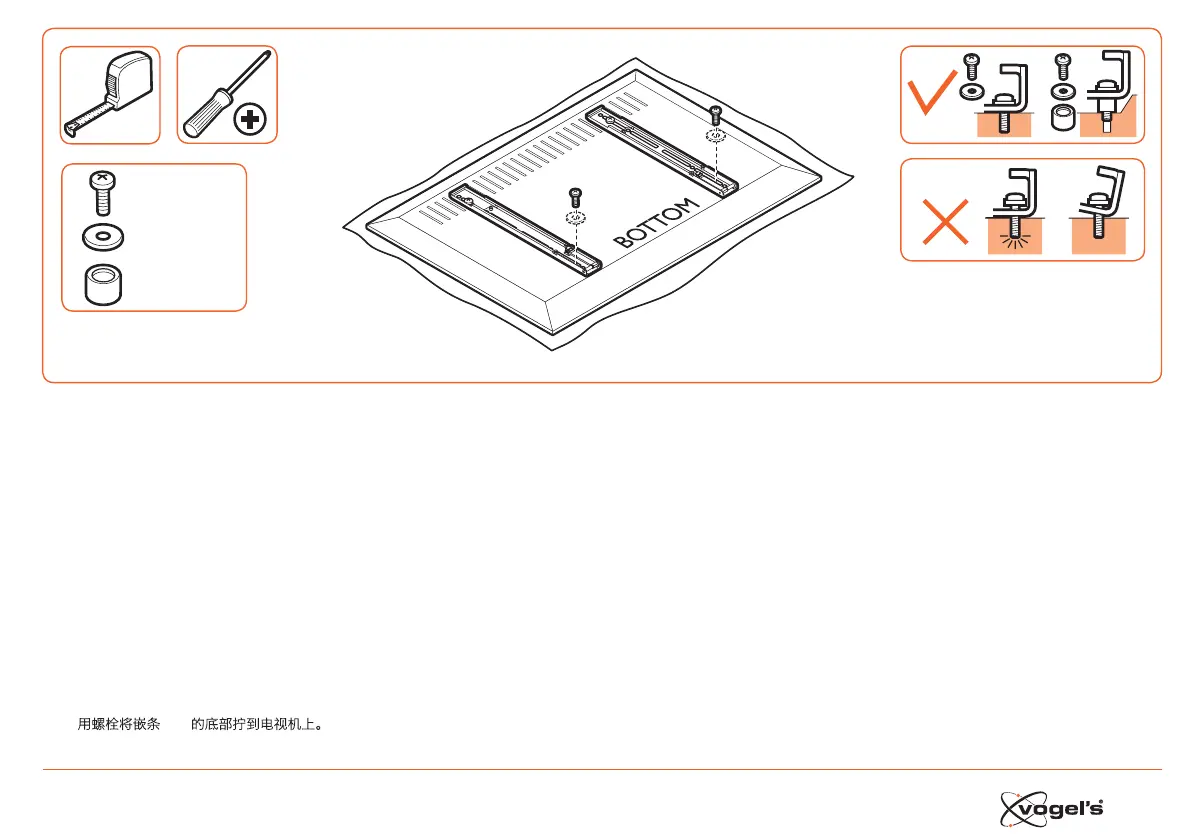 BOTTOM

用螺栓将嵌条 的底部拧到电视机上。

vogel's