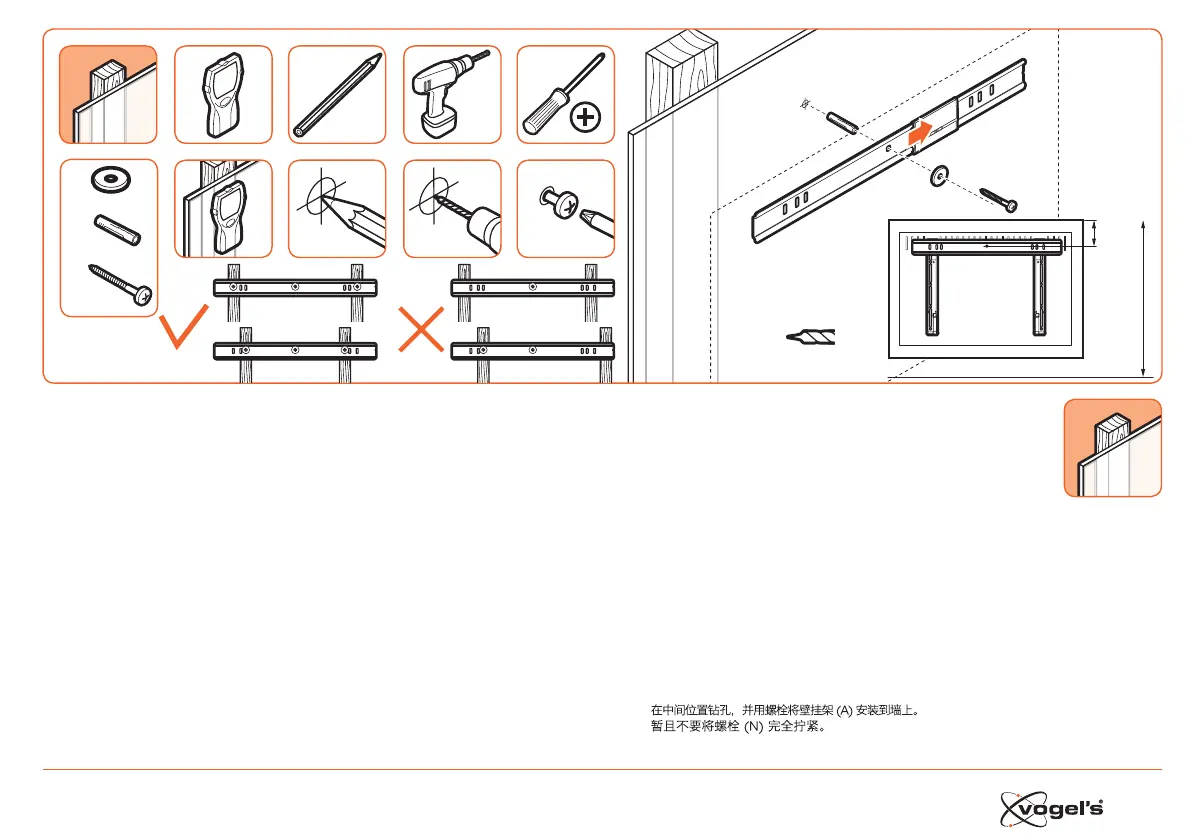 在中间位置钻孔，并用螺栓将壁挂架 (A) 安装到墙上。
暂且不要将螺栓 (N) 完全拧紧。

vogel's