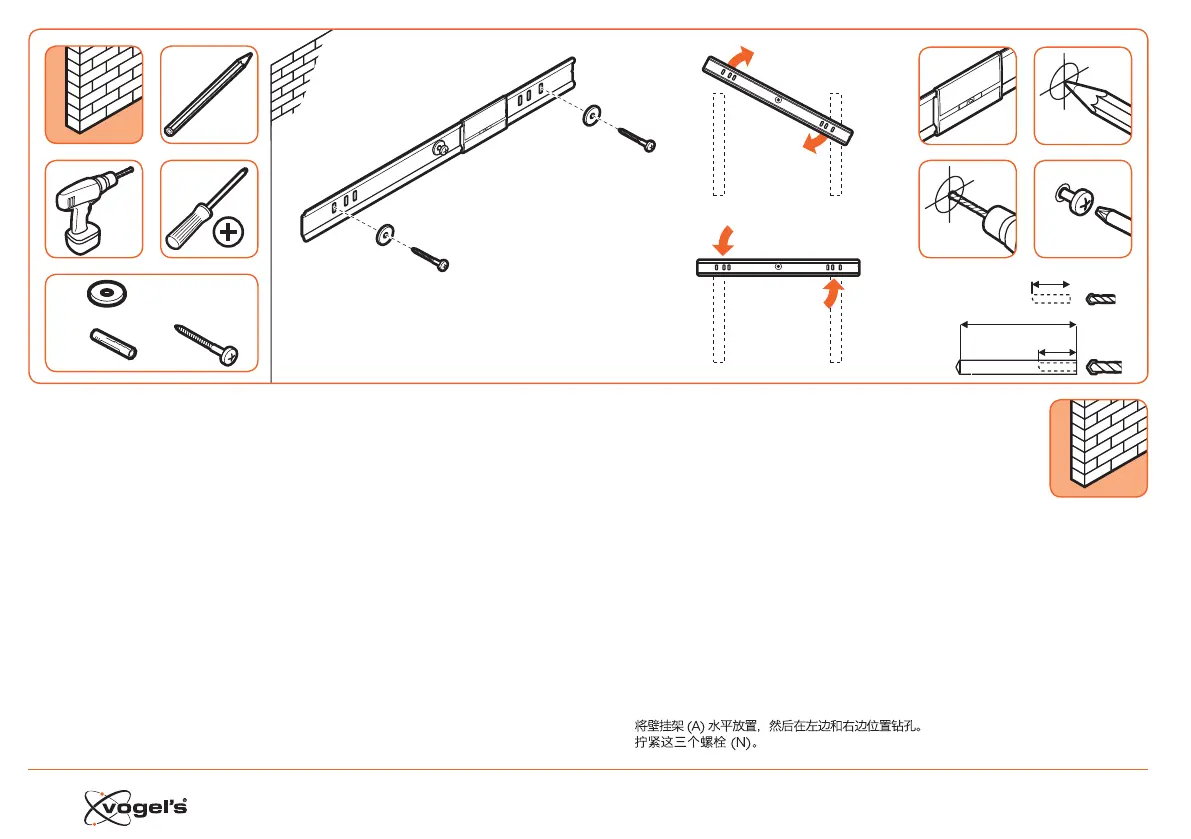 将壁挂架 (A) 水平放置，然后在左边和右边位置钻孔。
拧紧这三个螺栓 (N)。

vogel's