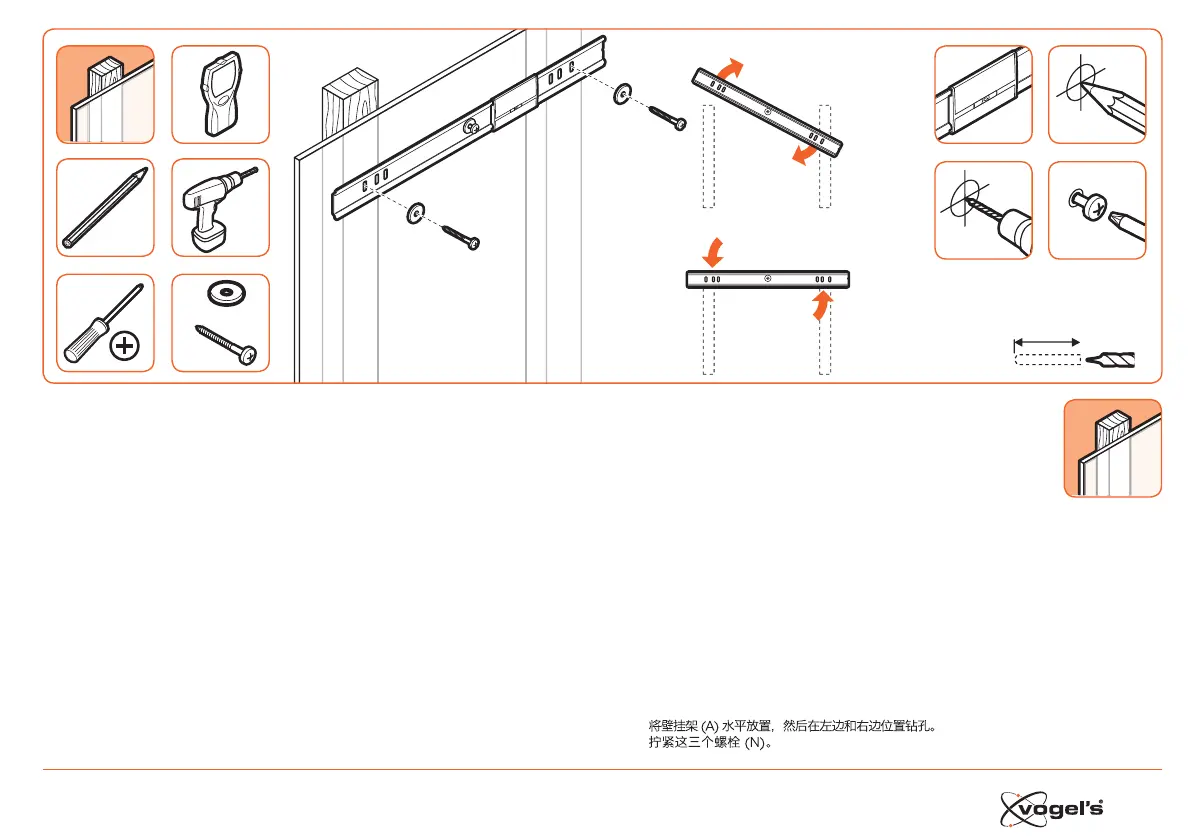 将壁挂架 (A) 水平放置，然后在左边和右边位置钻孔。
拧紧这三个螺栓 (N)。

vogel's