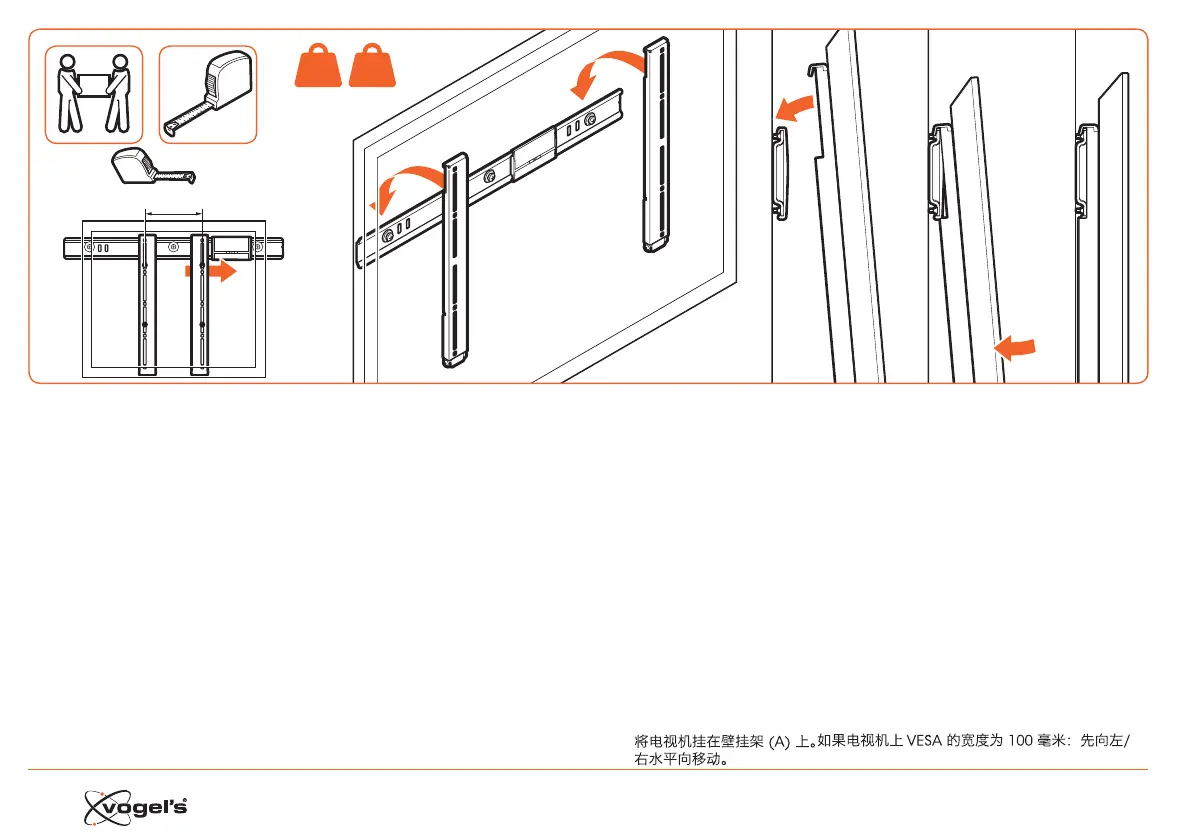 将电视机挂在壁挂架 (A) 上。如果电视机上 VESA 的宽度为 100 毫米：先向左/右水平向移动。

vogel's