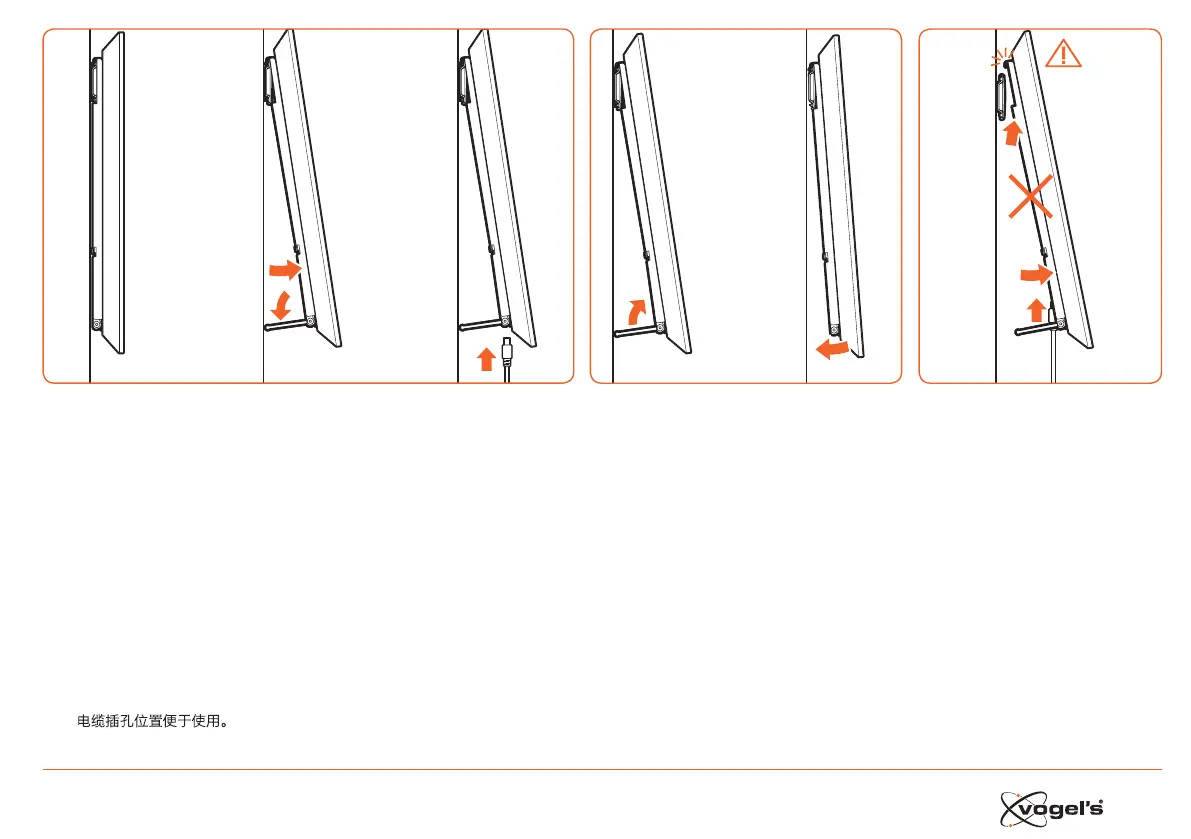 电缆插孔位置便于使用。

vogel's