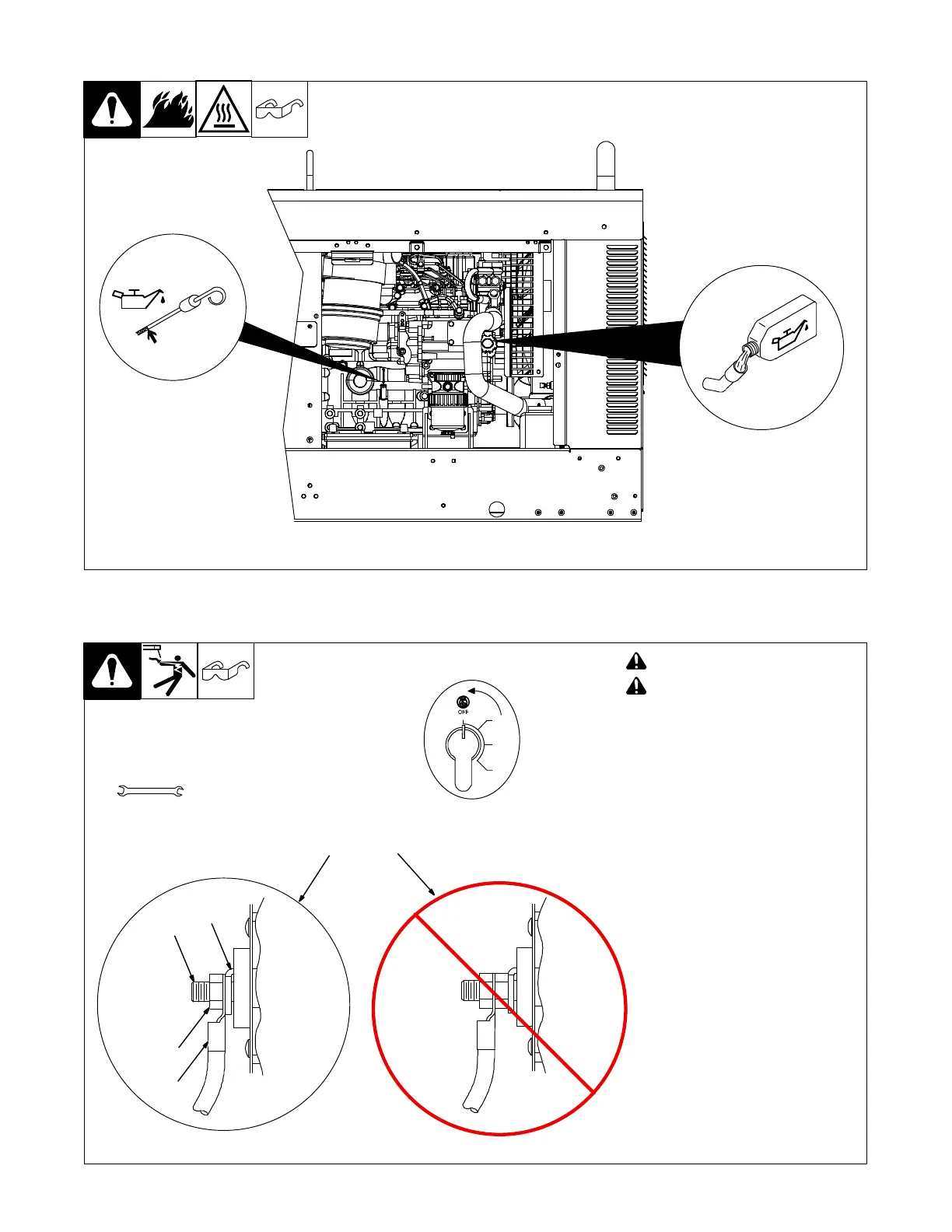 OFF