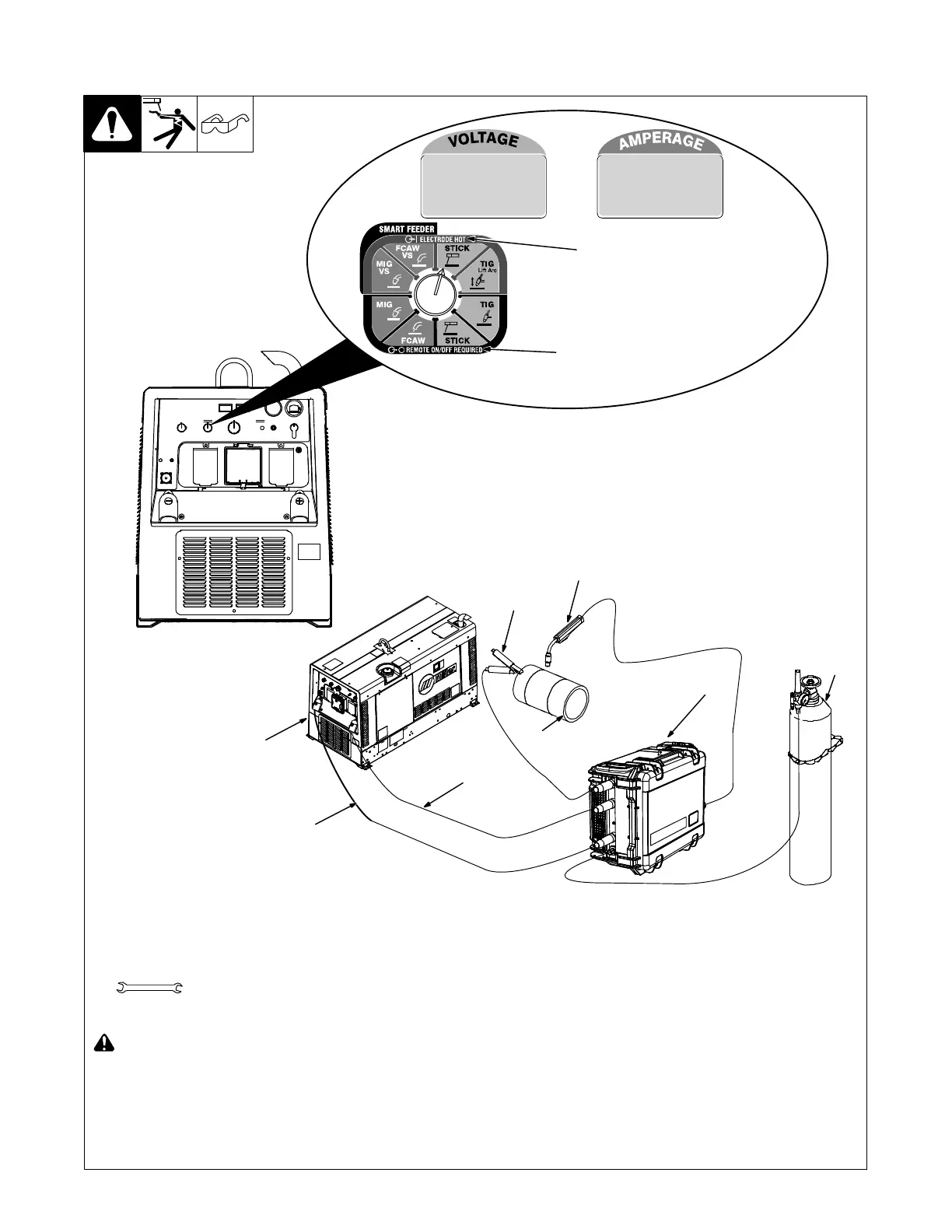 VOLTAGE

AMPERAGE

SMART FEEDER

ELECTRODE HOT

FCAW VS

STICK

TIG Lift Arc

MIG VS

MIG

TIG

FCAW

STICK

REMOTE ON/OFF REQUIRED