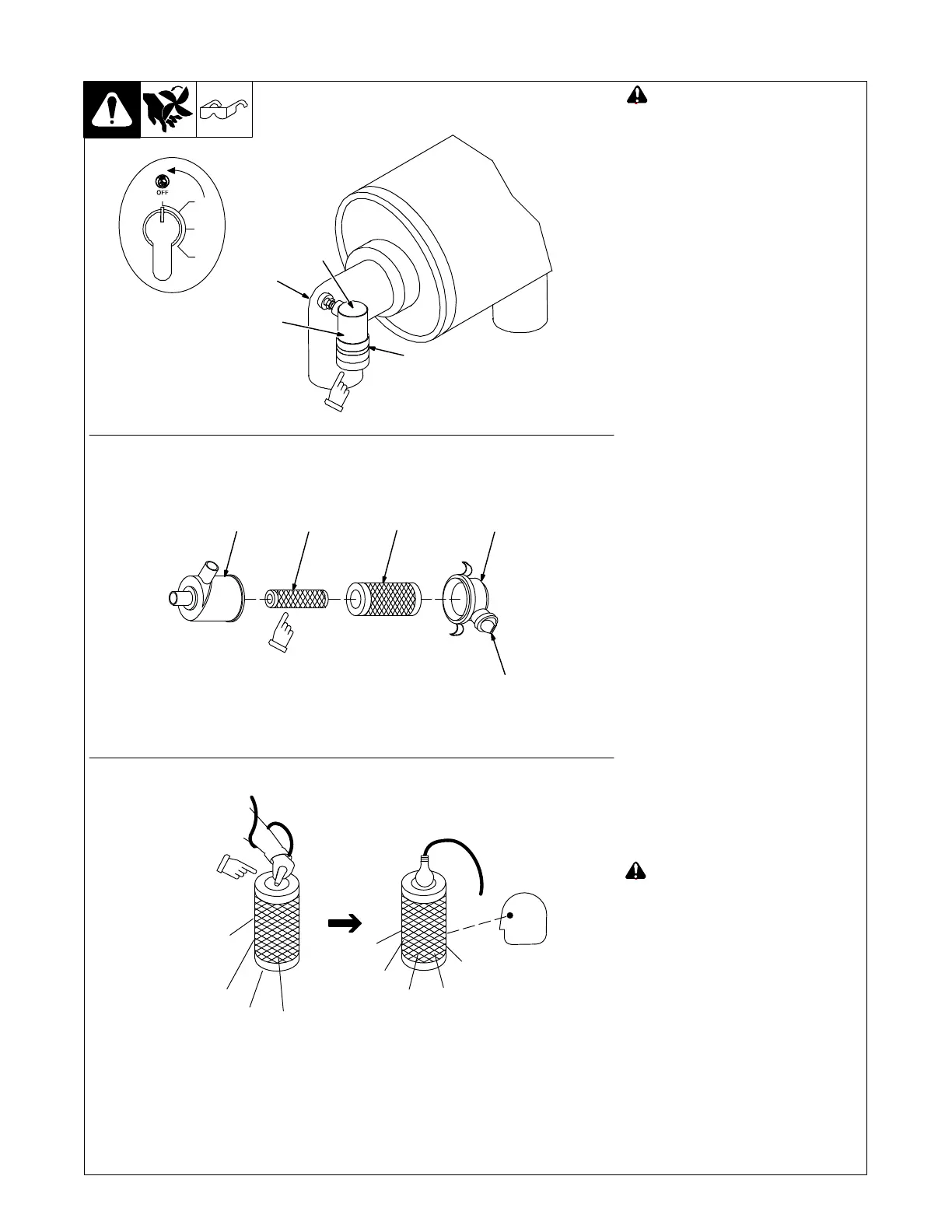 OFF