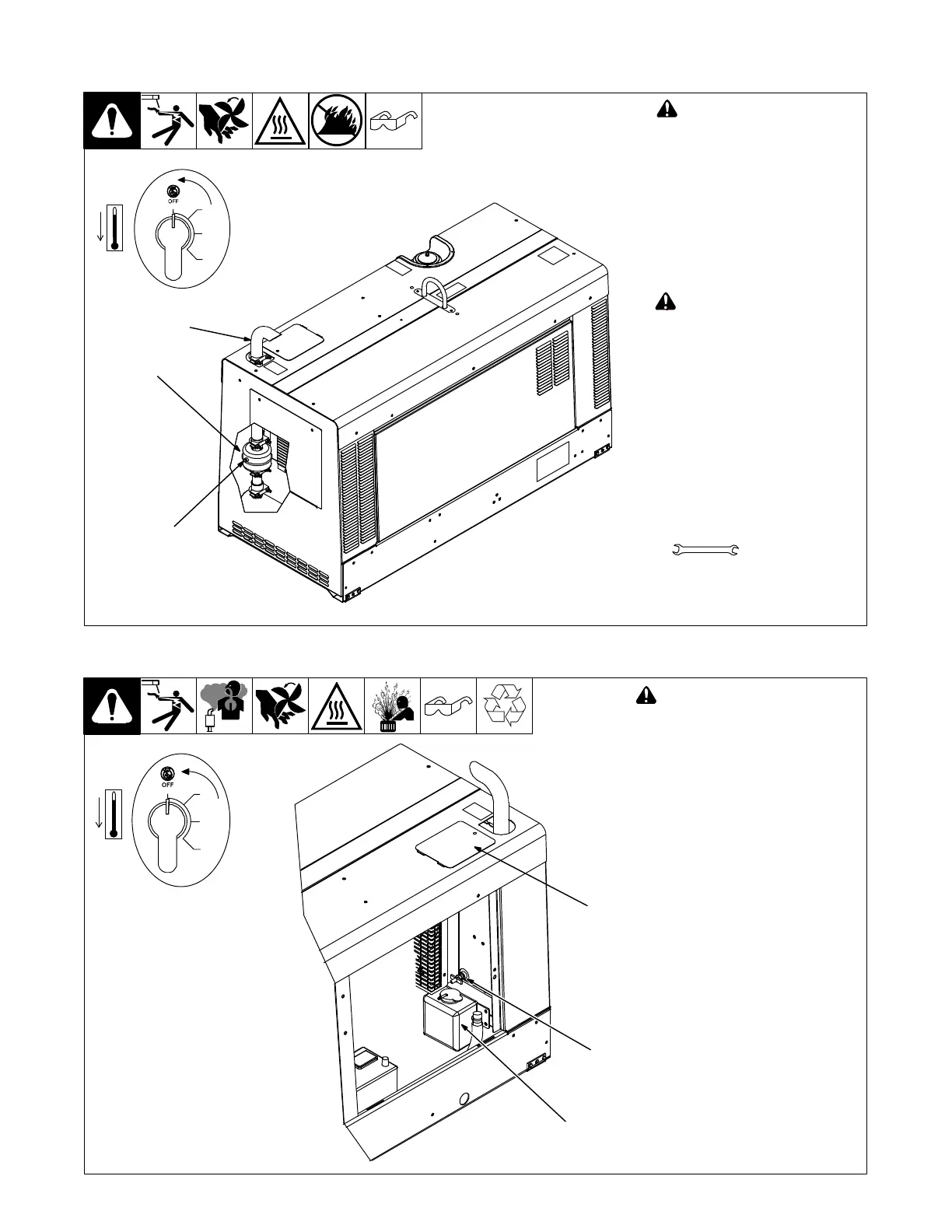 OFF

OFF