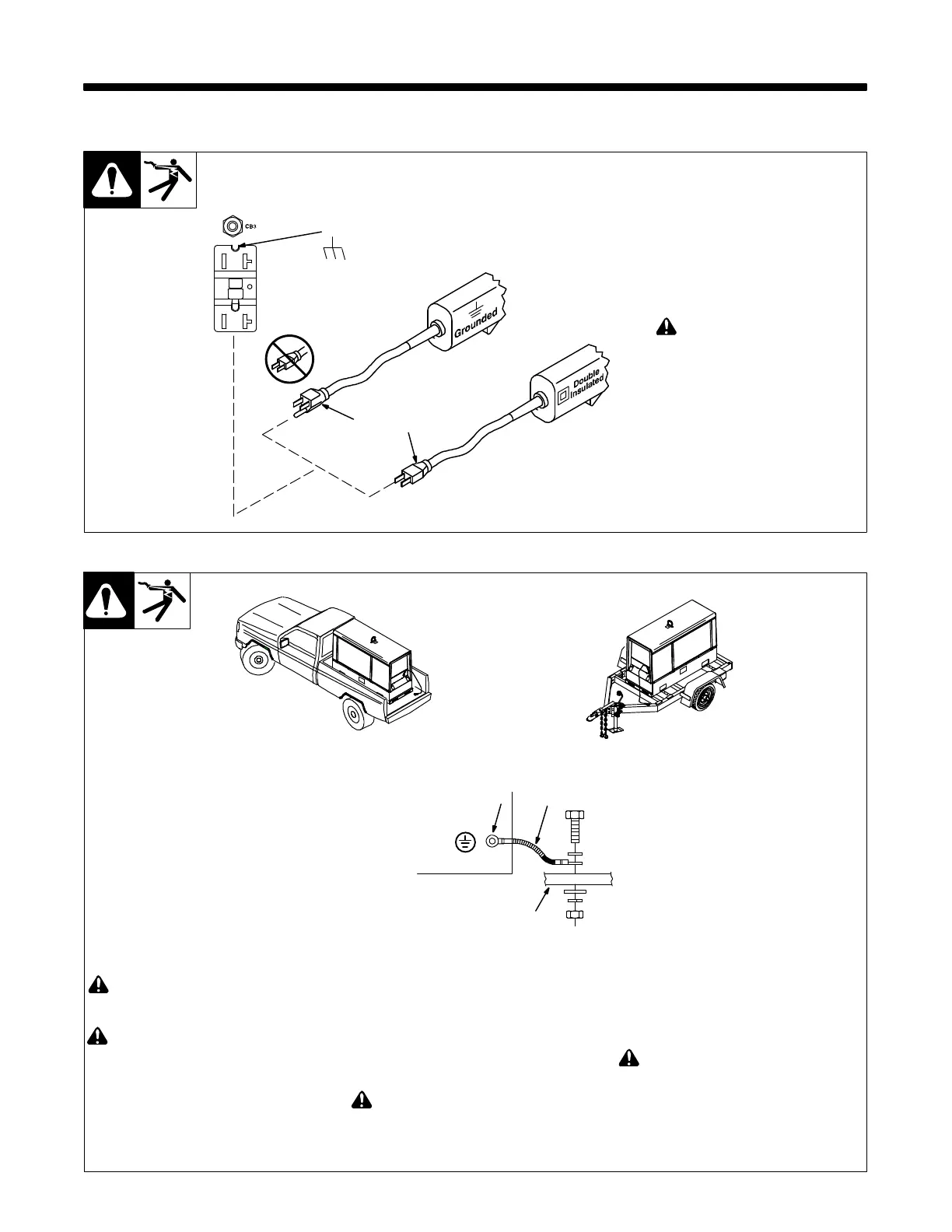 CB3

Grounded

Double Insulated