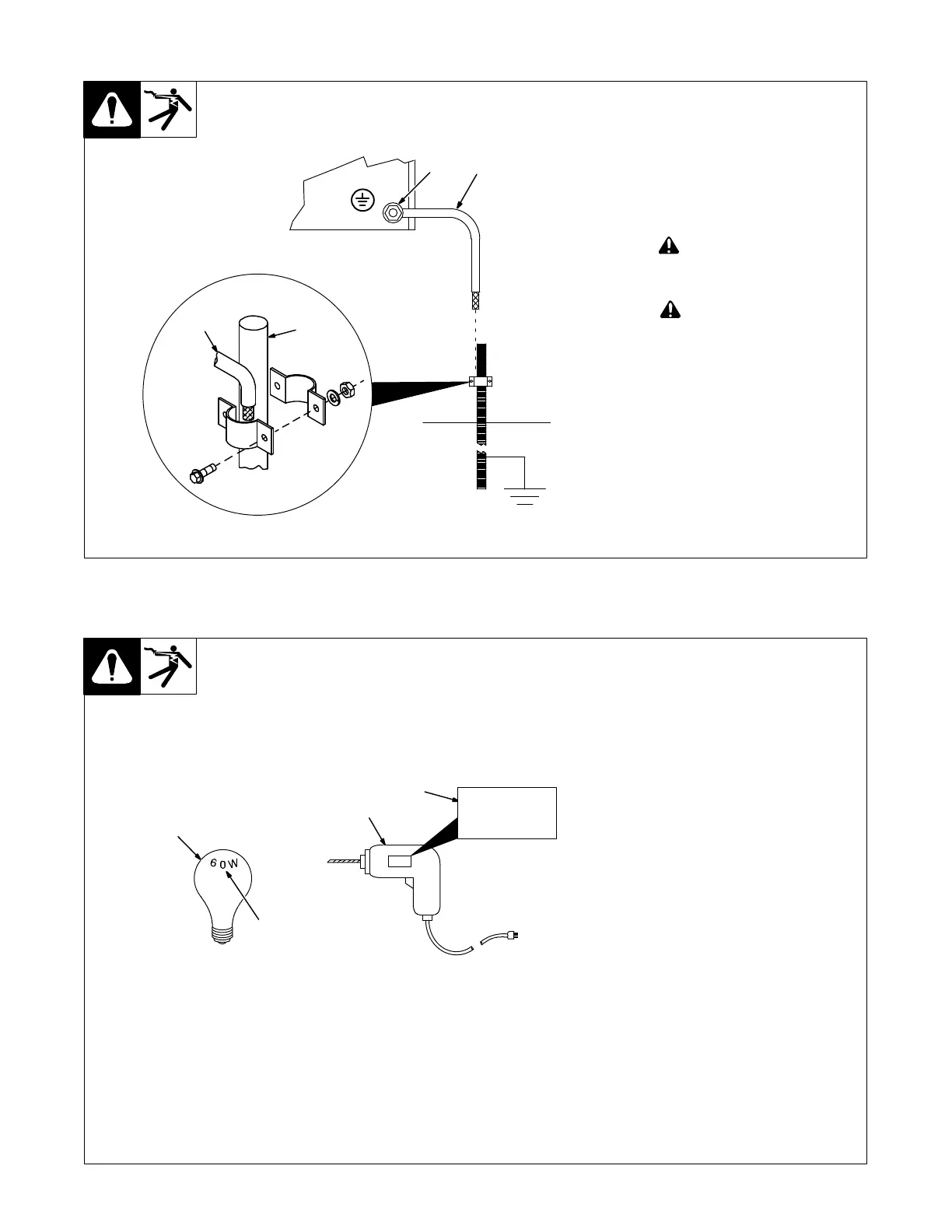 60W