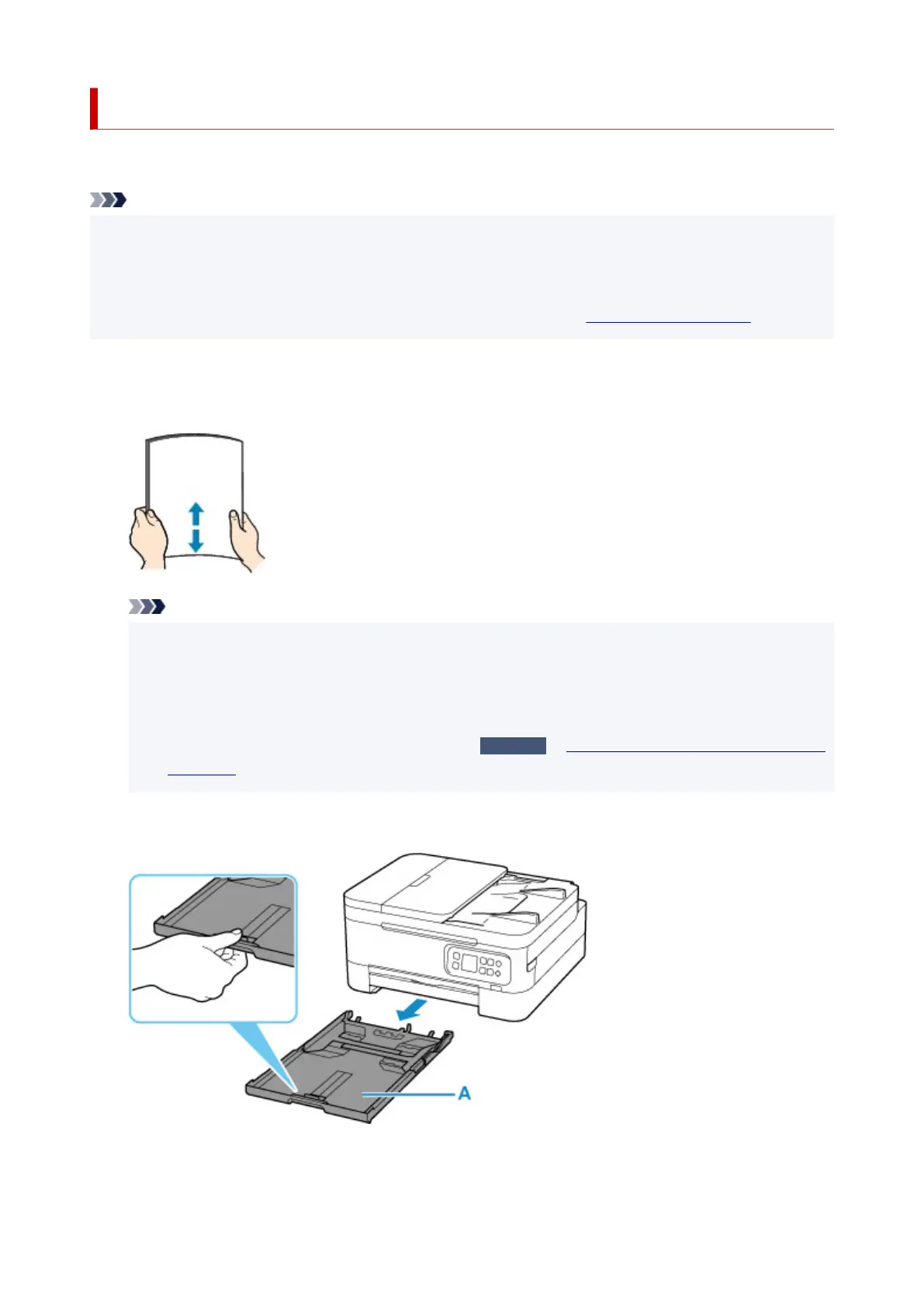 A