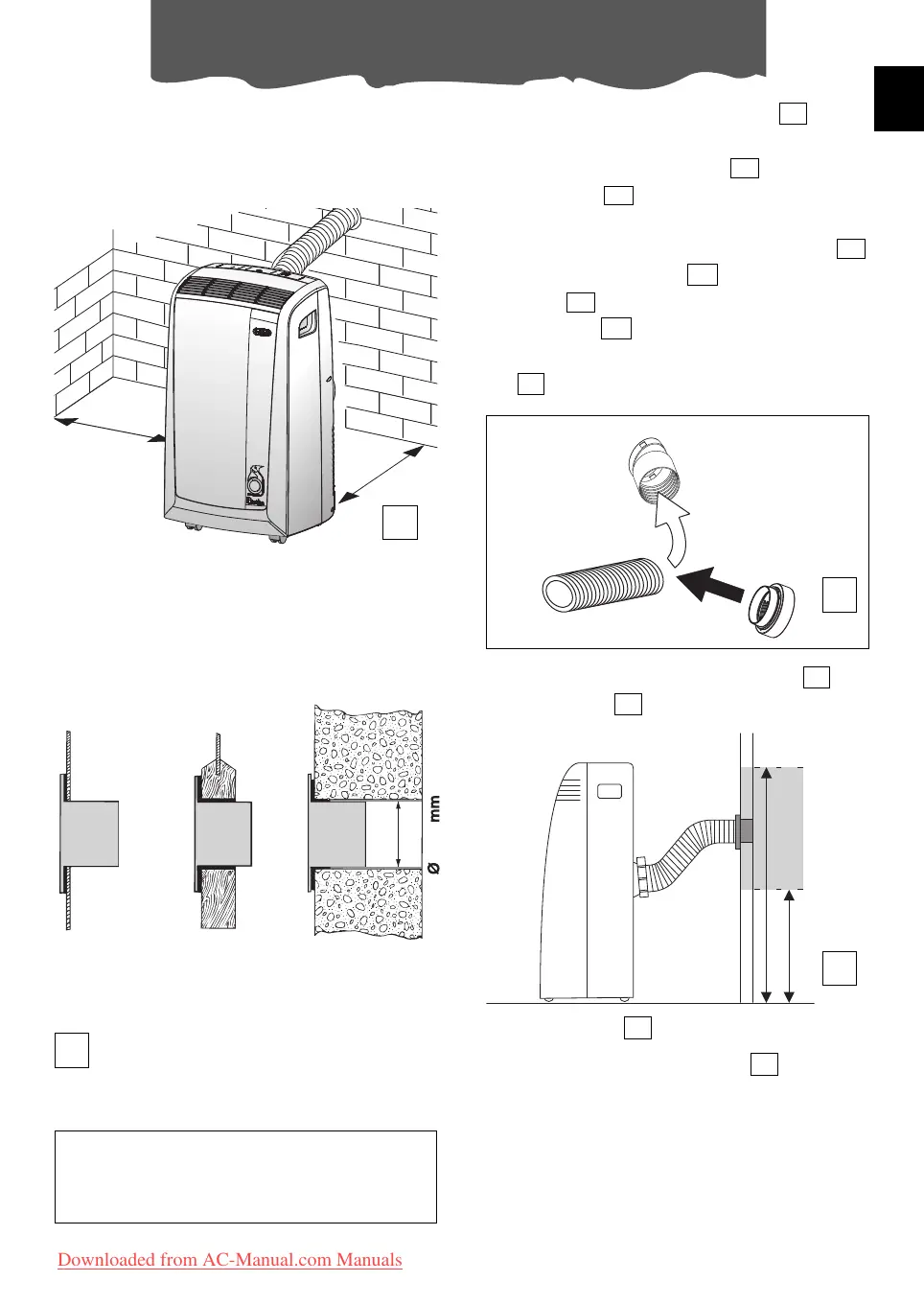 mm

Ø

Downloaded from AC-Manual.com Manuals