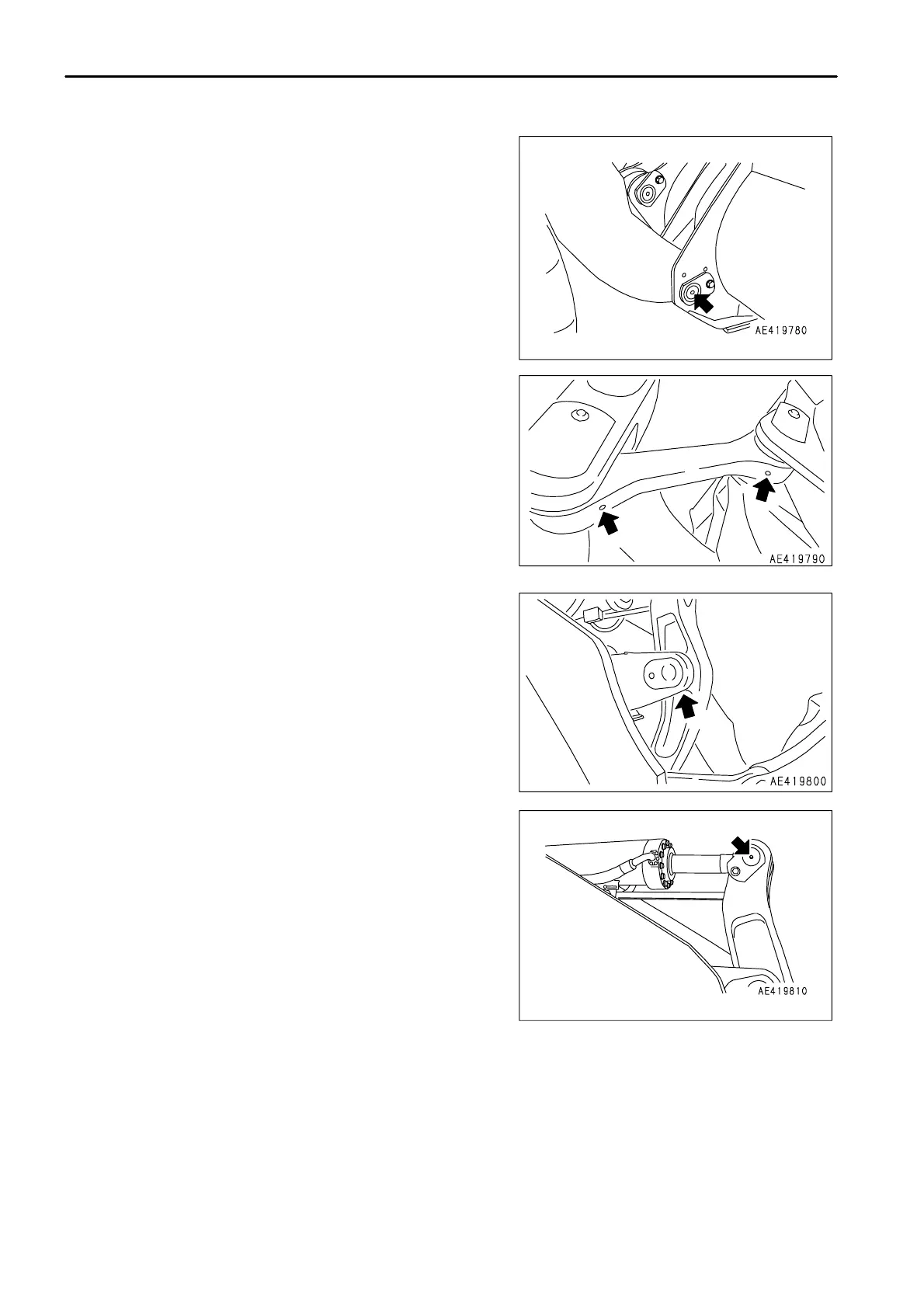 AE419780

AE419790

AE419800

AE419810