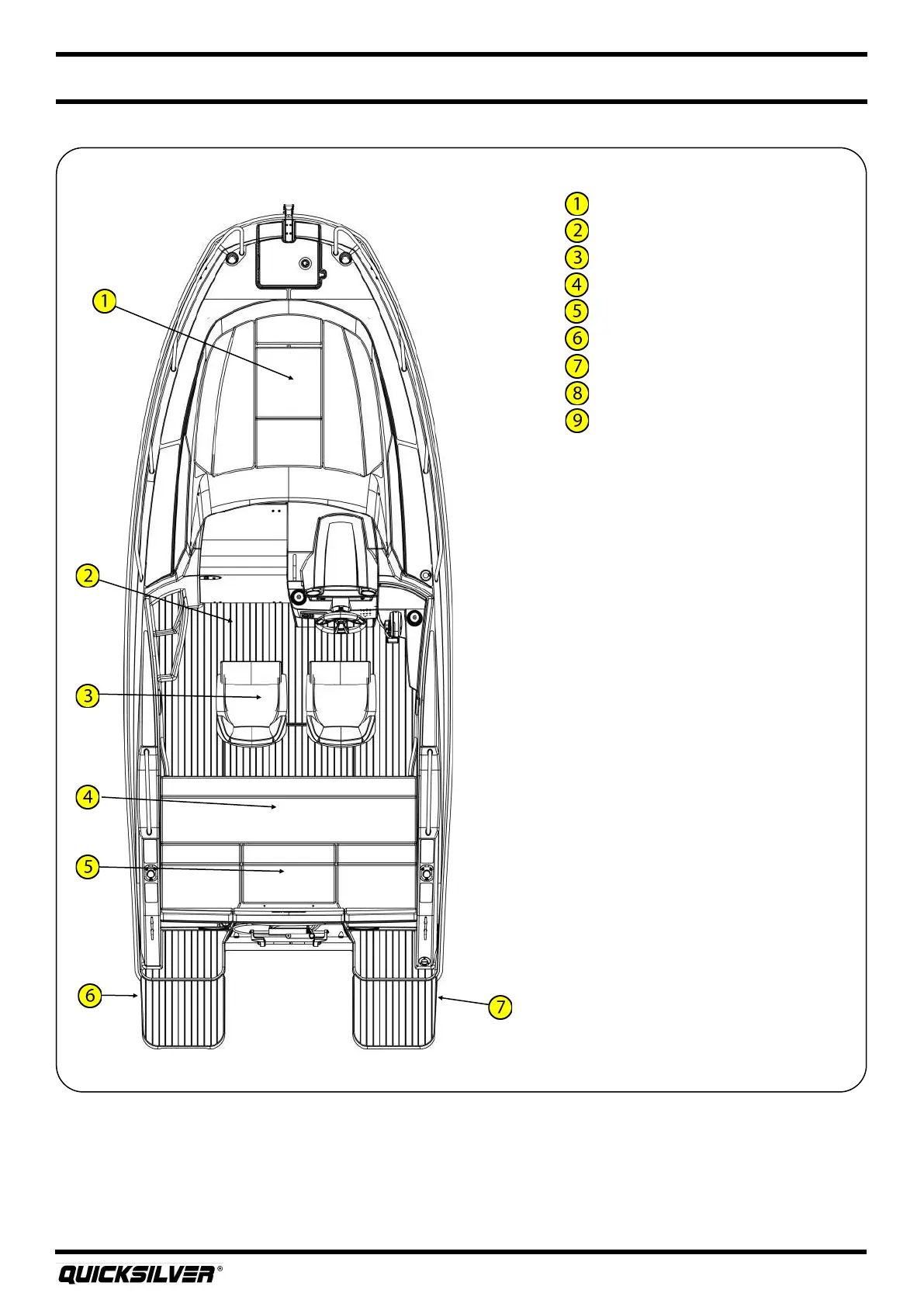 1
2
3
4
5
6
7
8
9

1

2

3

4

5

6

7

QUICKSILVER®