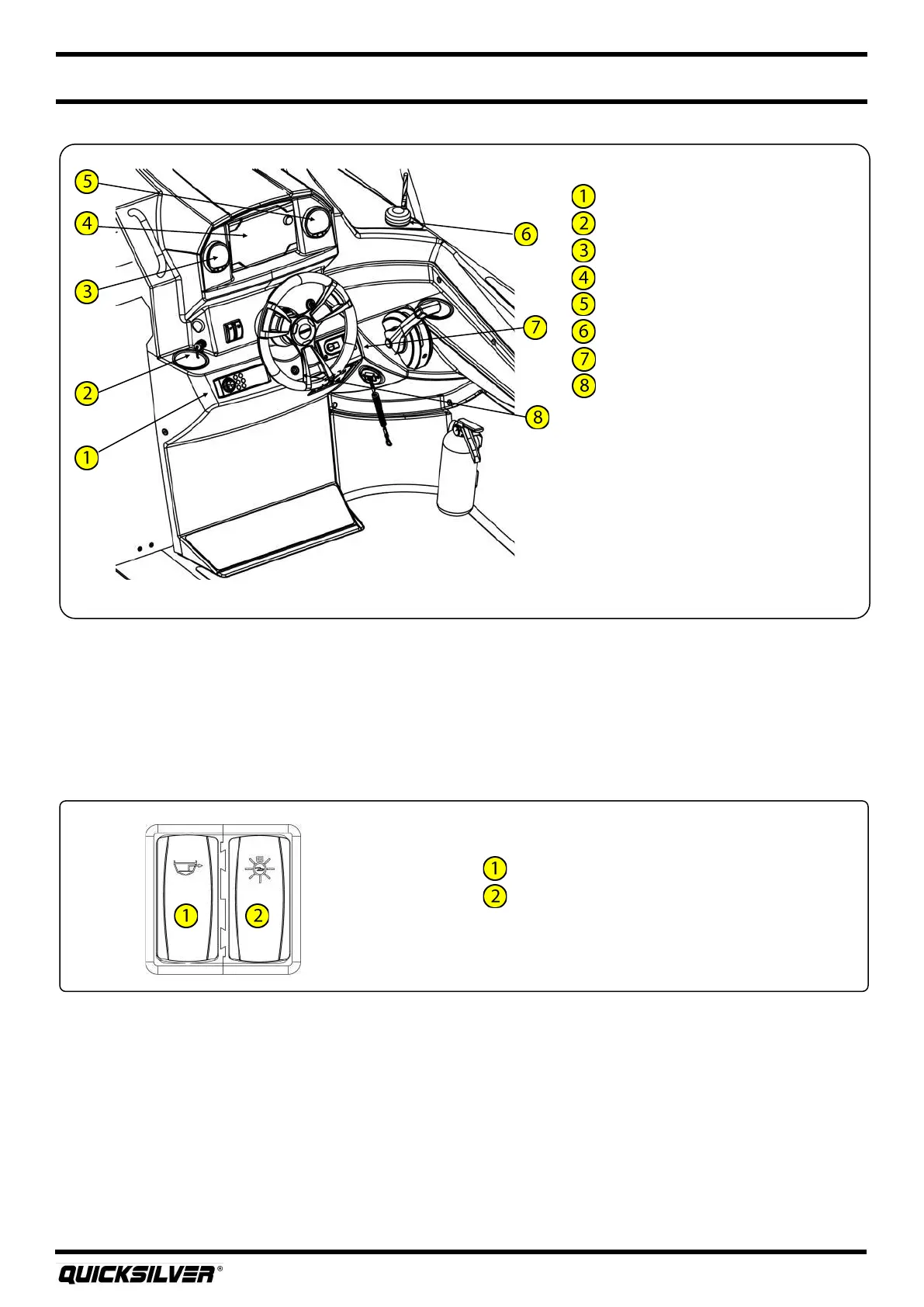 5
4
3
2
1
6
7
8

1
2
3
4
5
6
7
8

1 2

1
2

QUICKSILVER®