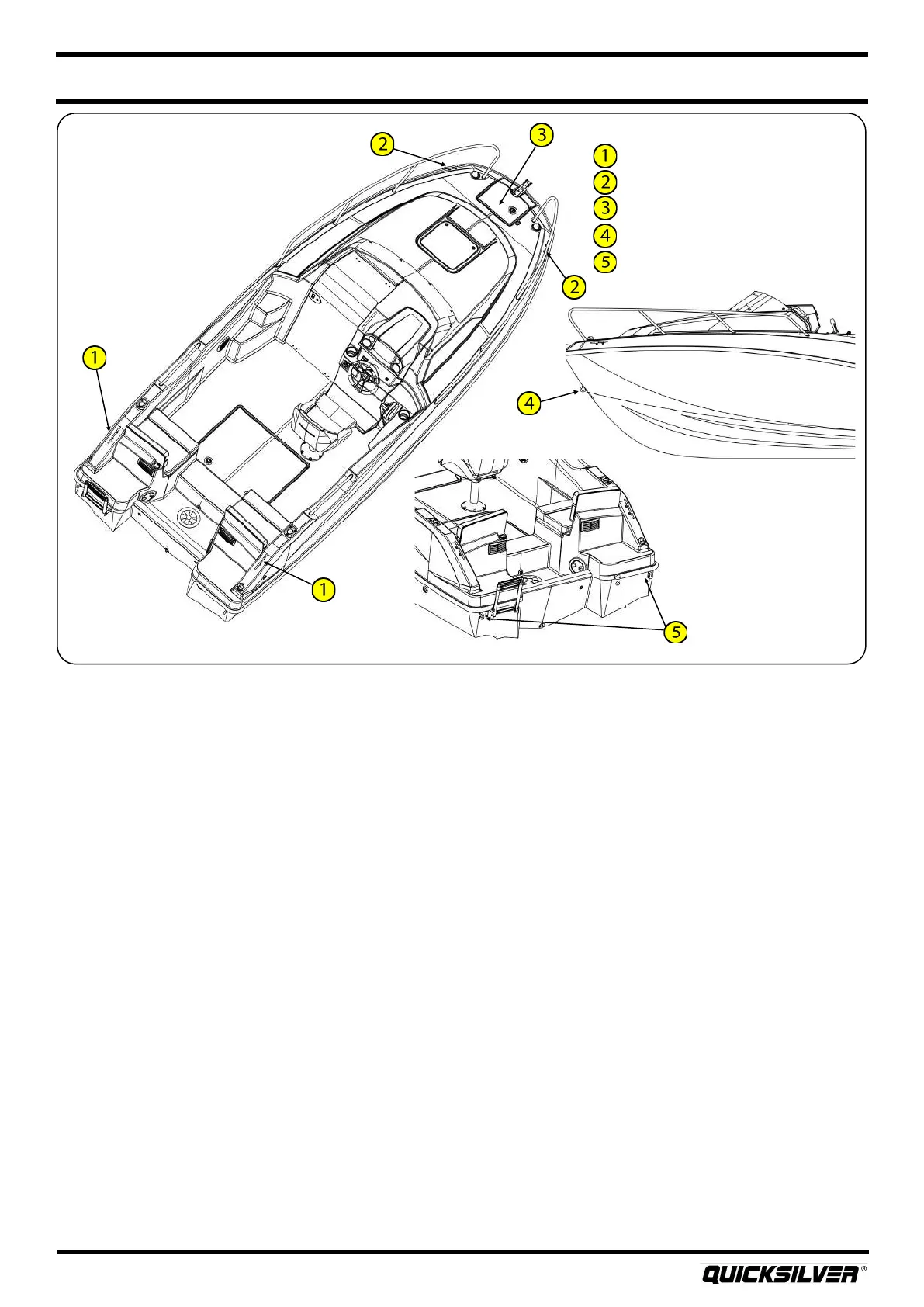 2

3

1
2
3
4
5

2

1

4

1

5

QUICKSILVER®