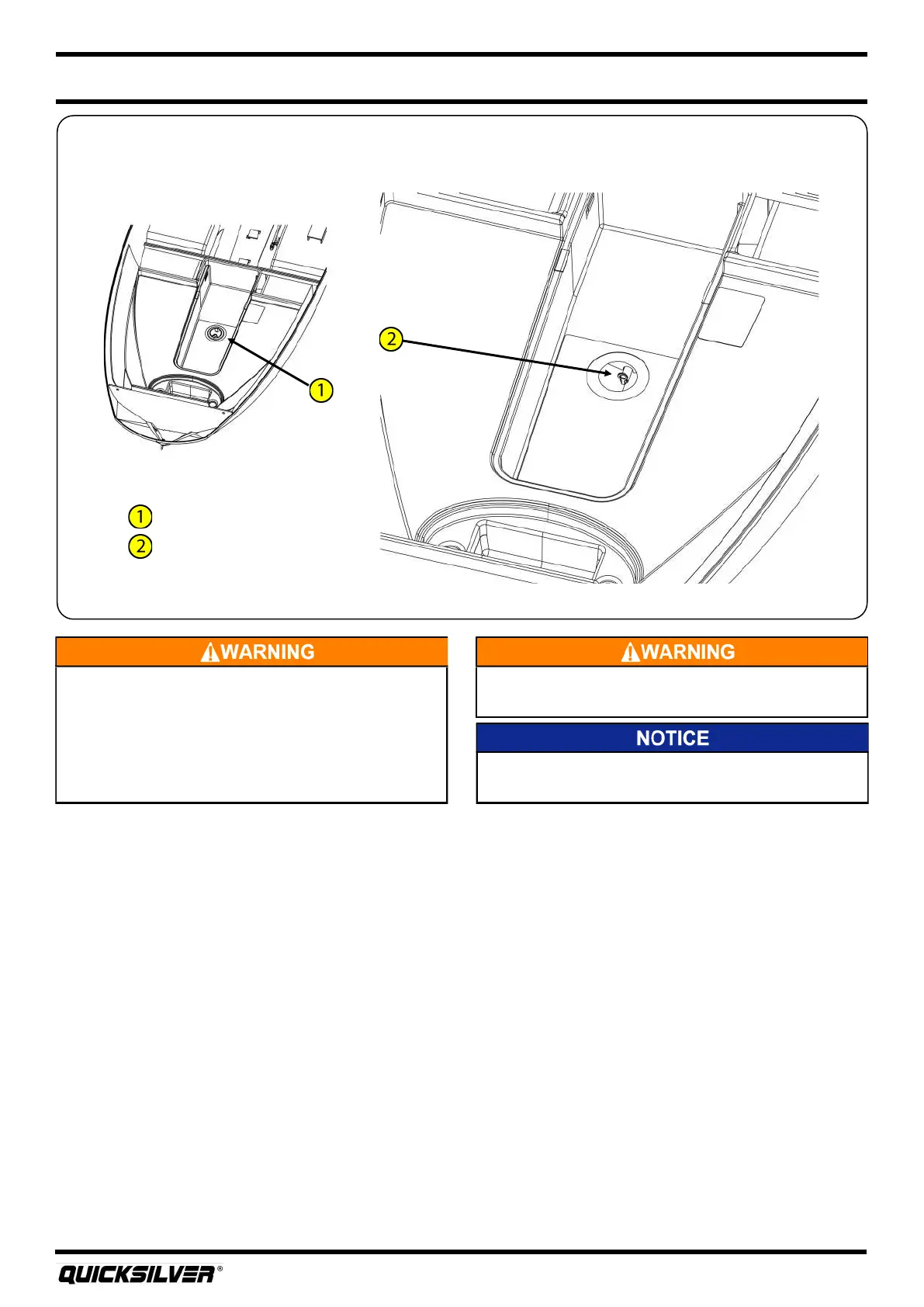 2

1

1
2

WARNING

WARNING

NOTICE

QUICKSILVER®