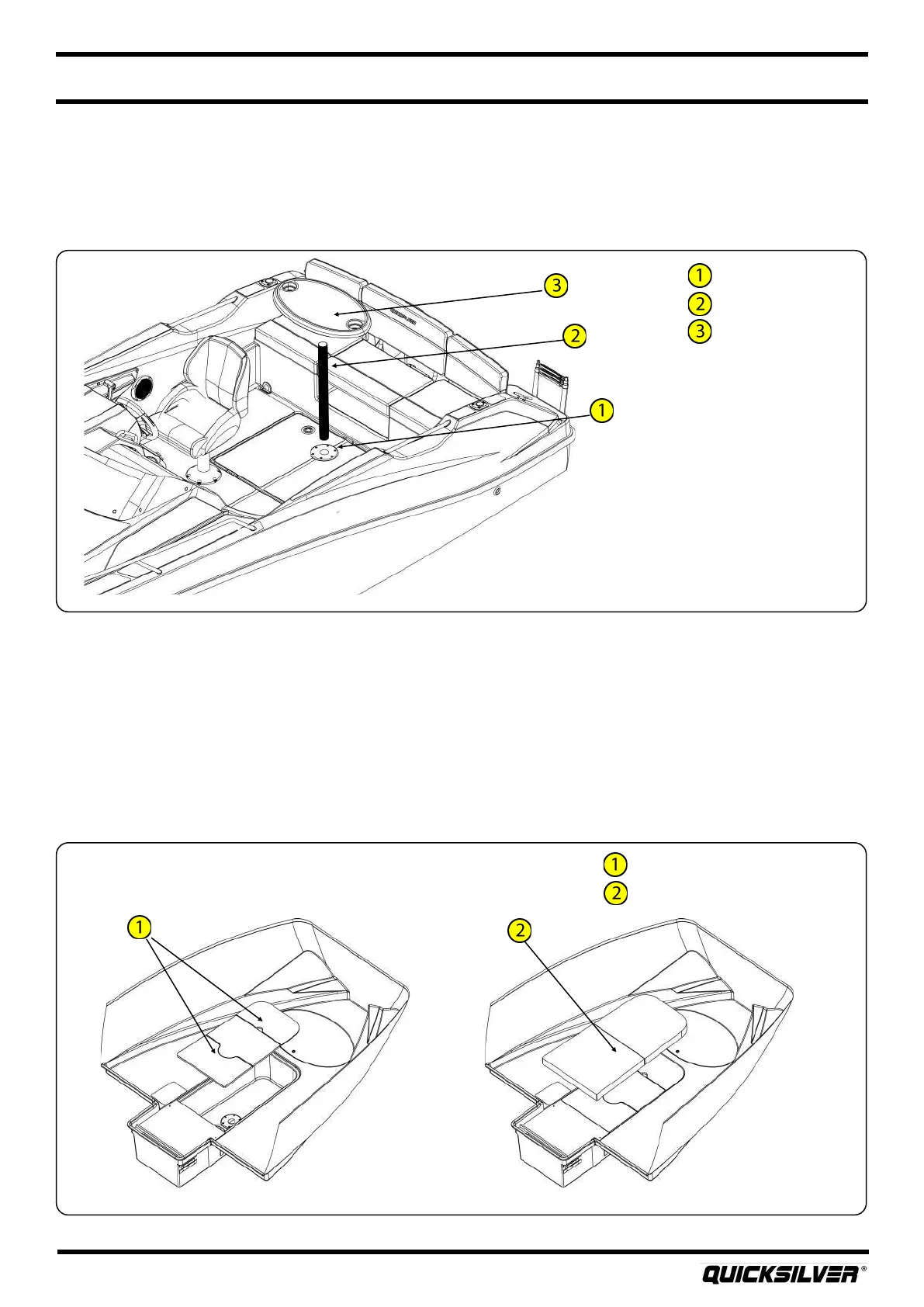 3
2
1

1
2
3

1
2

1

2

QUICKSILVER®