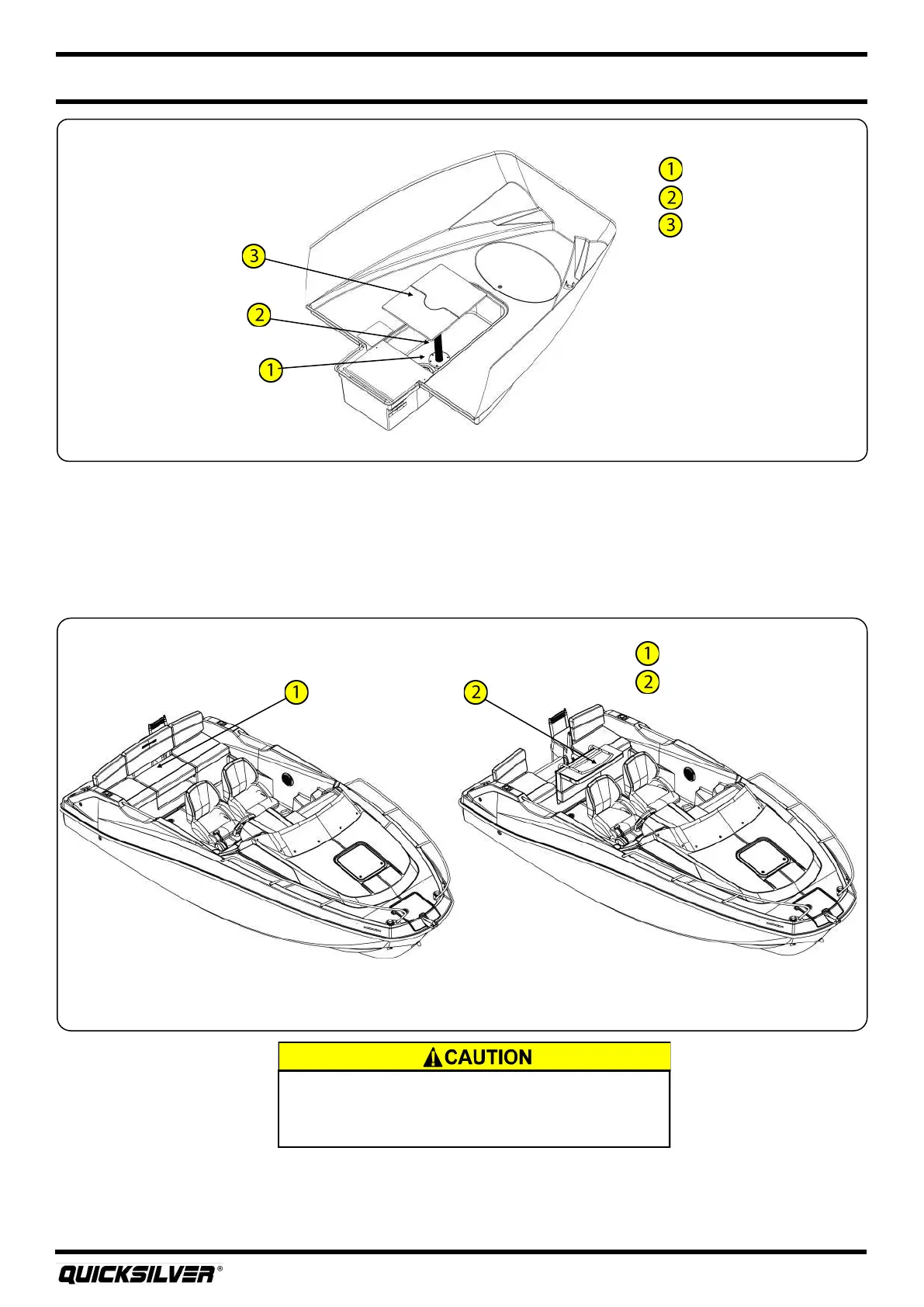 1
2
3
3
2
1

1
2
1
2

CAUTION

QUICKSILVER®