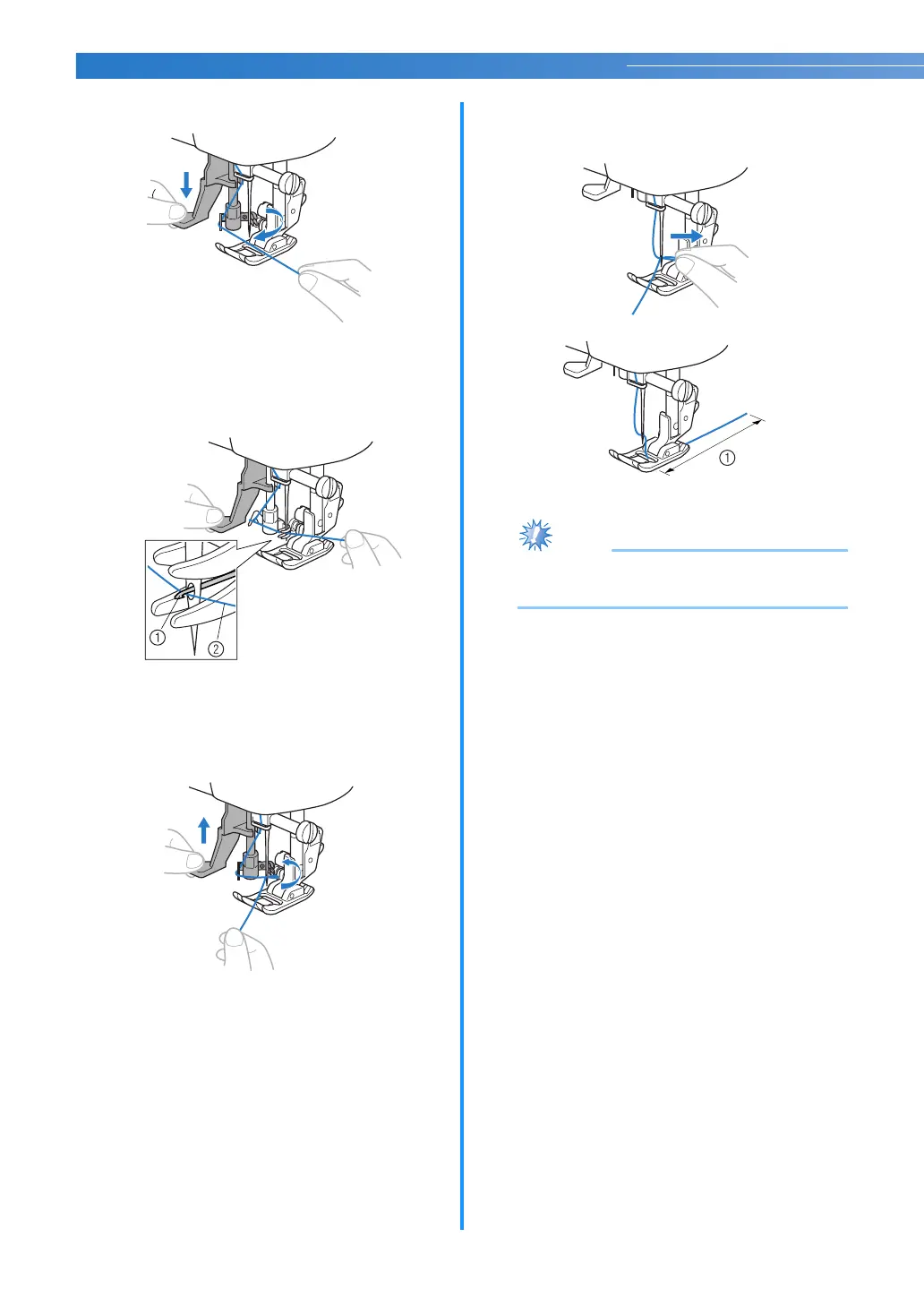 ①
②

①