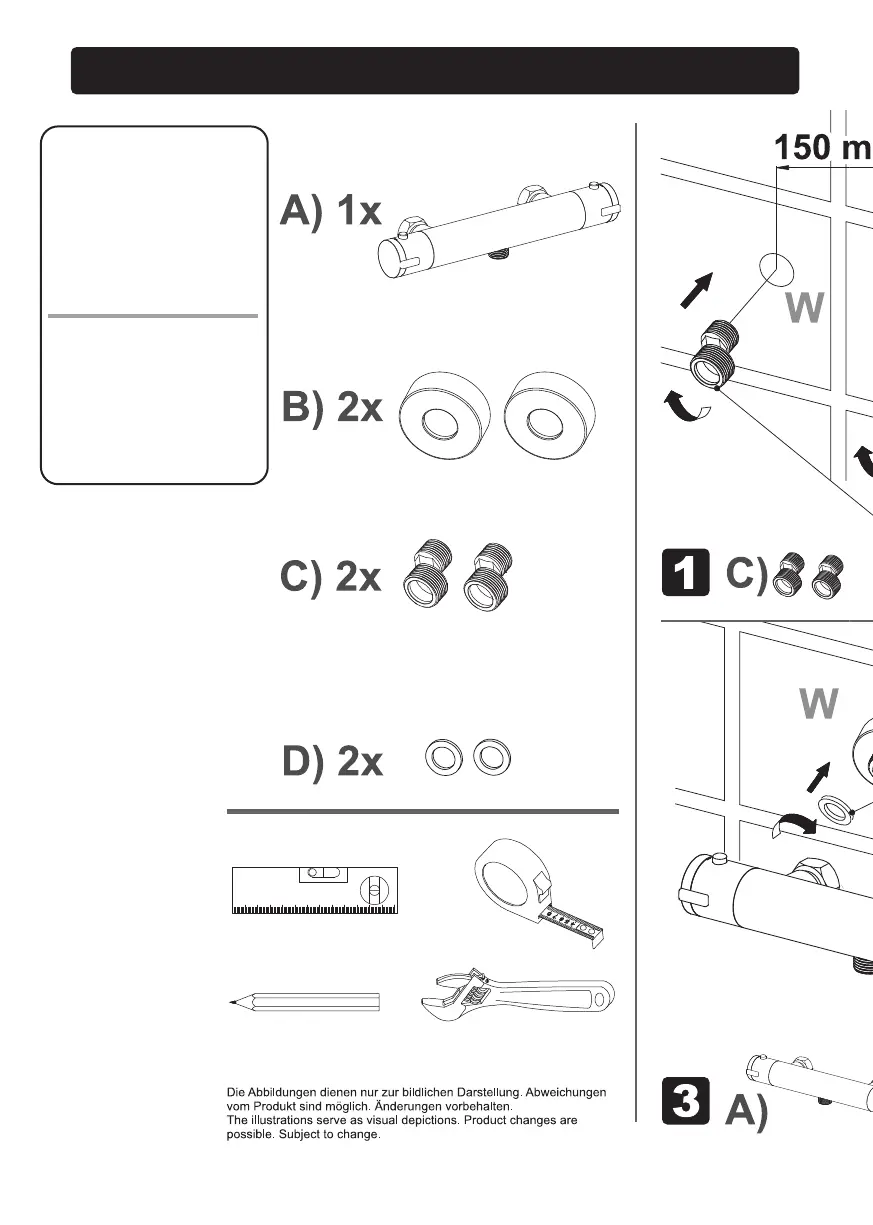 A) 1x

B) 2x

C) 2x

D) 2x

Die Abbildungen dienen nur zur bildlichen Darstellung. Abweichungen vom Produkt sind möglich. Änderungen vorbehalten.
The illustrations serve as visual depictions. Product changes are possible. Subject to change.

150 m

W

1 C)

W

3 A)