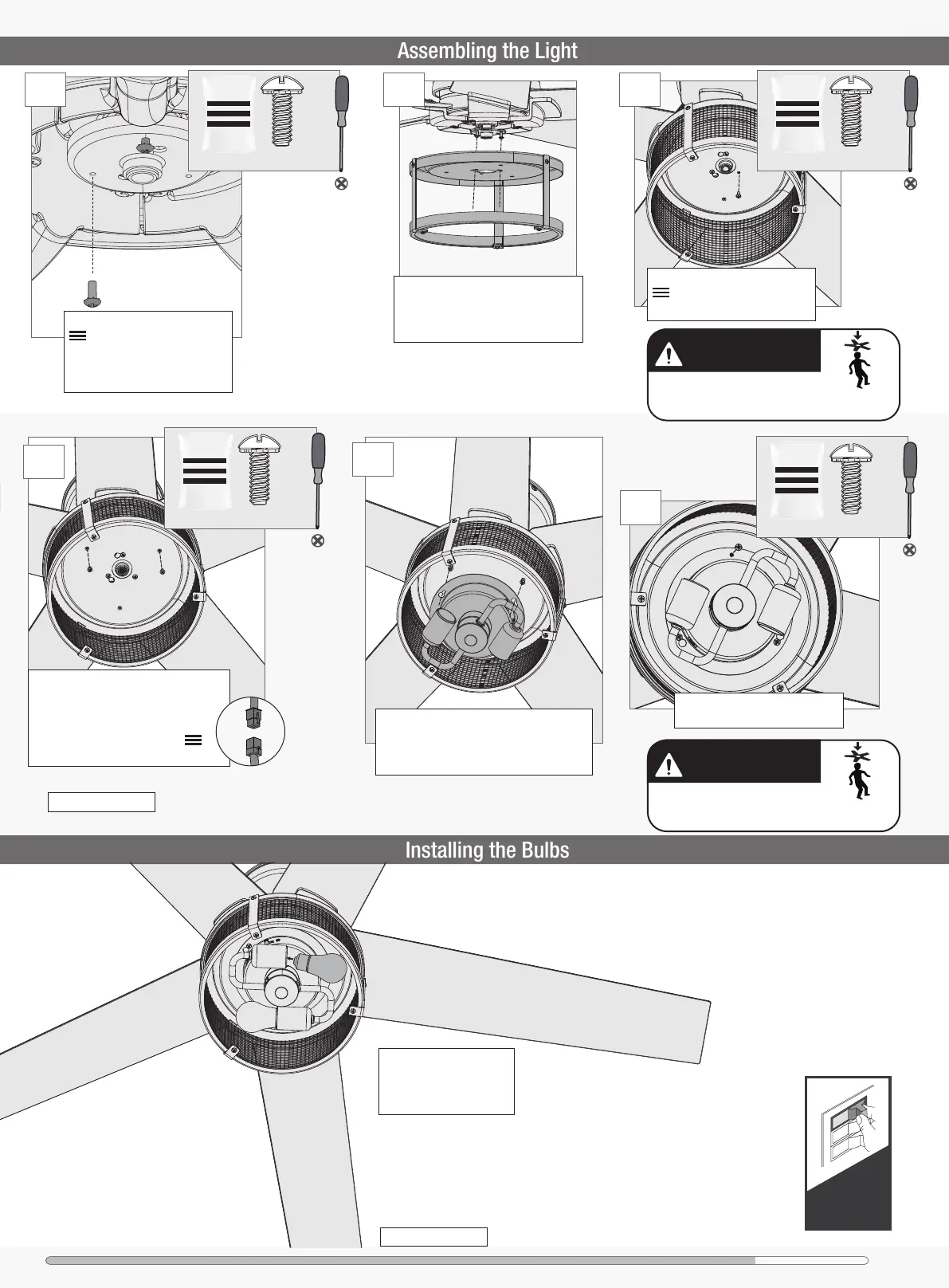 Assembling the Light

Installing the Bulbs