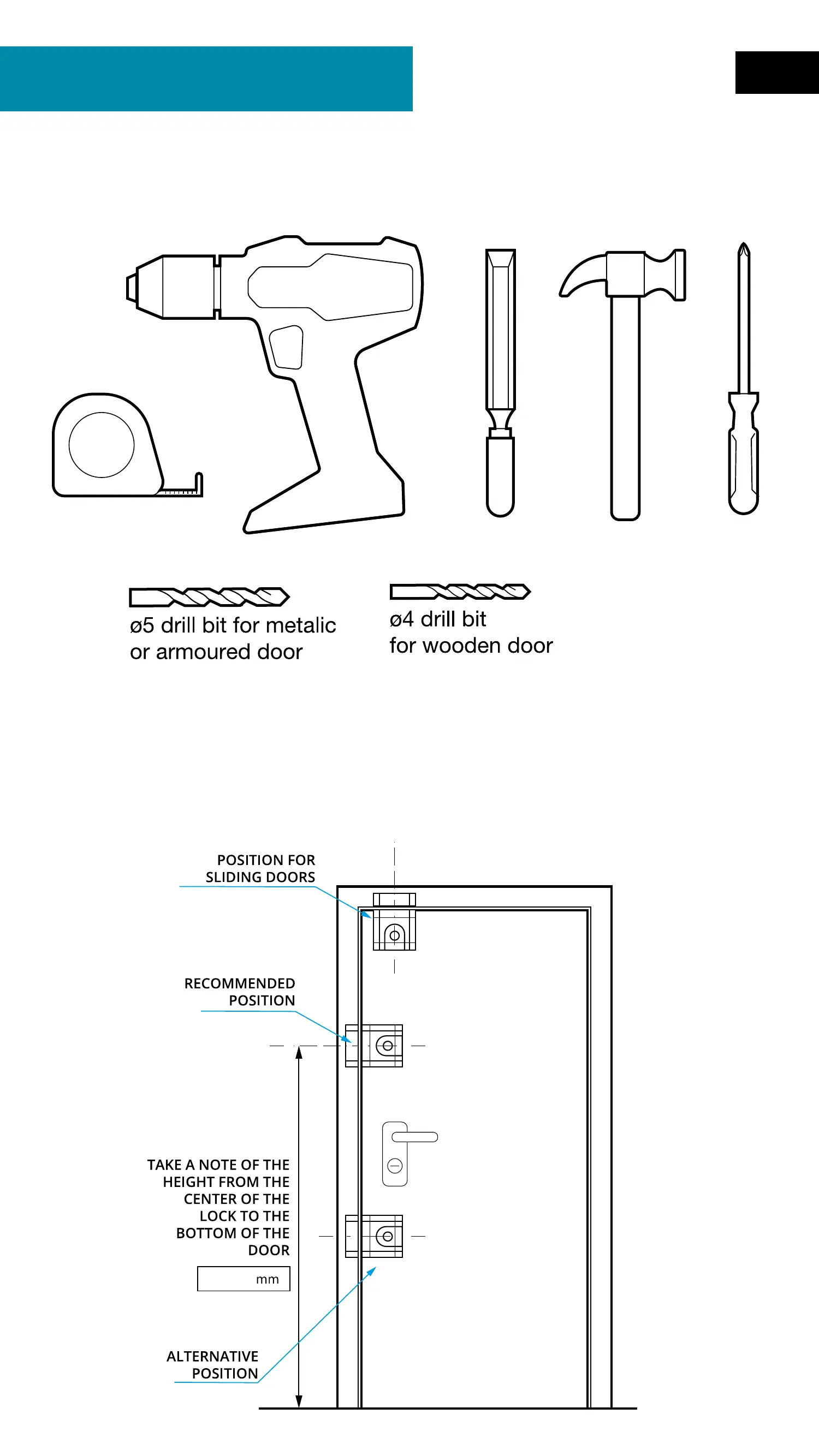 ø5 drill bit for metalic or armoured door

ø4 drill bit for wooden door

POSITION FOR SLIDING DOORS

RECOMMENDED POSITION

TAKE A NOTE OF THE HEIGHT FROM THE CENTER OF THE LOCK TO THE BOTTOM OF THE DOOR

mm

ALTERNATIVE POSITION