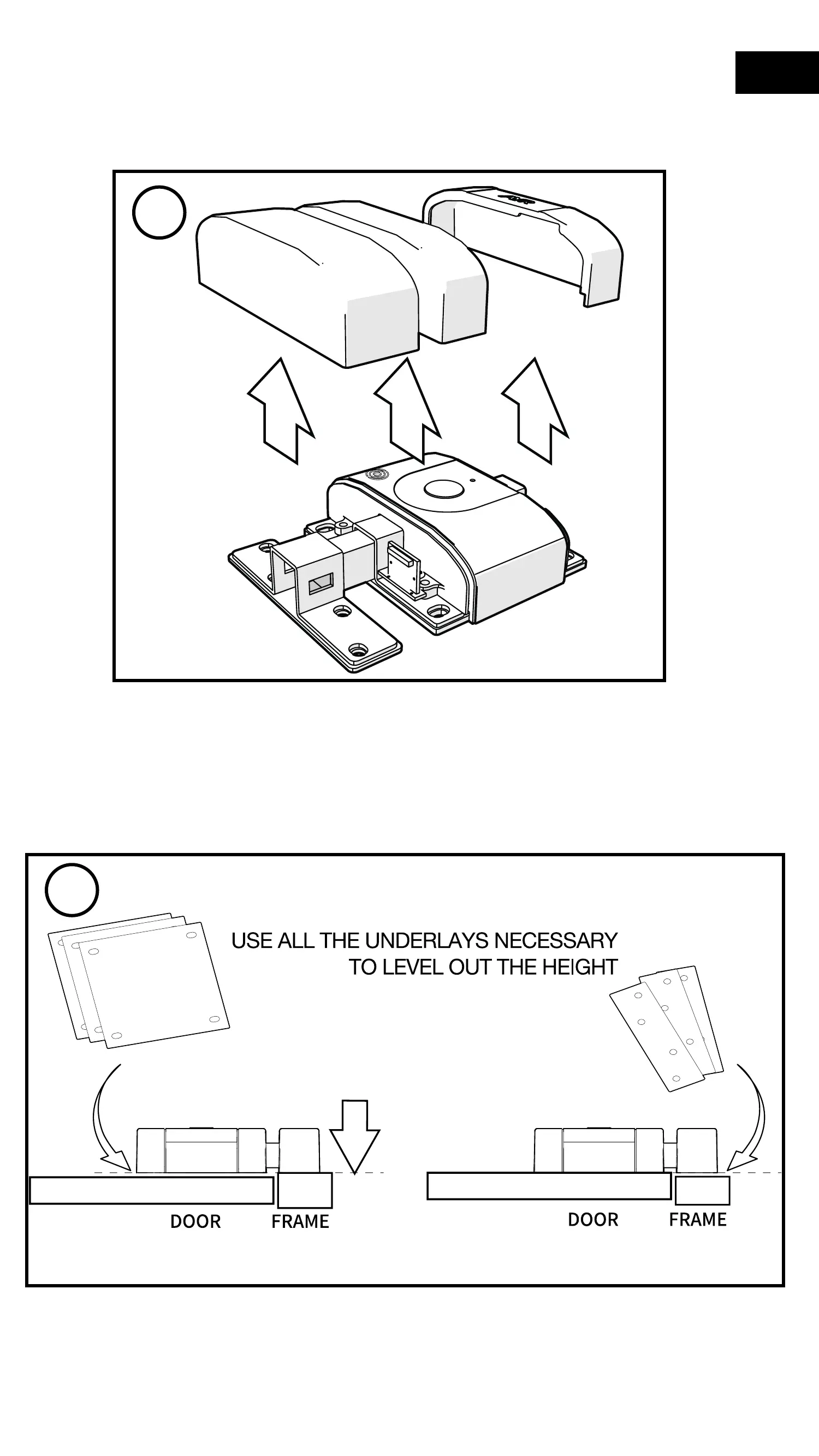 USE ALL THE UNDERLAYS NECESSARY TO LEVEL OUT THE HEIGHT

DOOR FRAME

DOOR FRAME