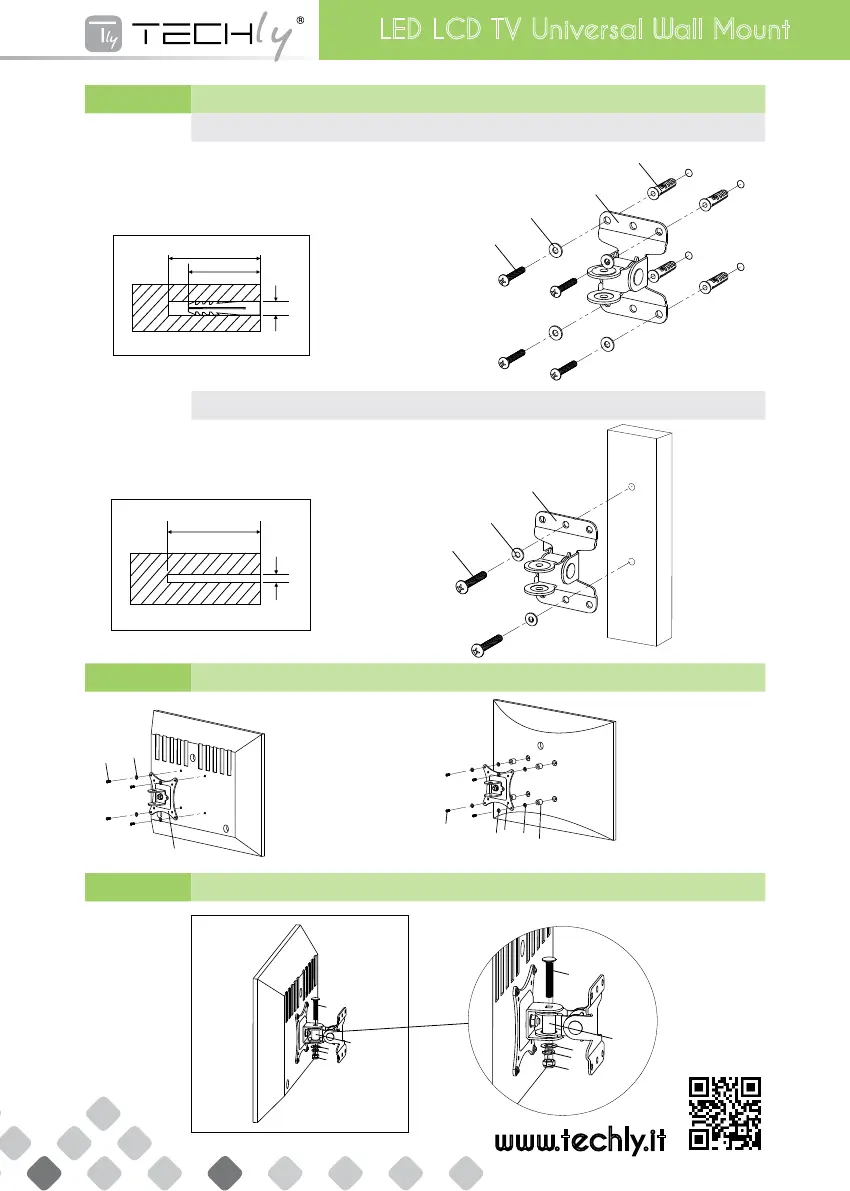 TECHly®

LED LCD TV Universal Wall Mount

www.techly.it