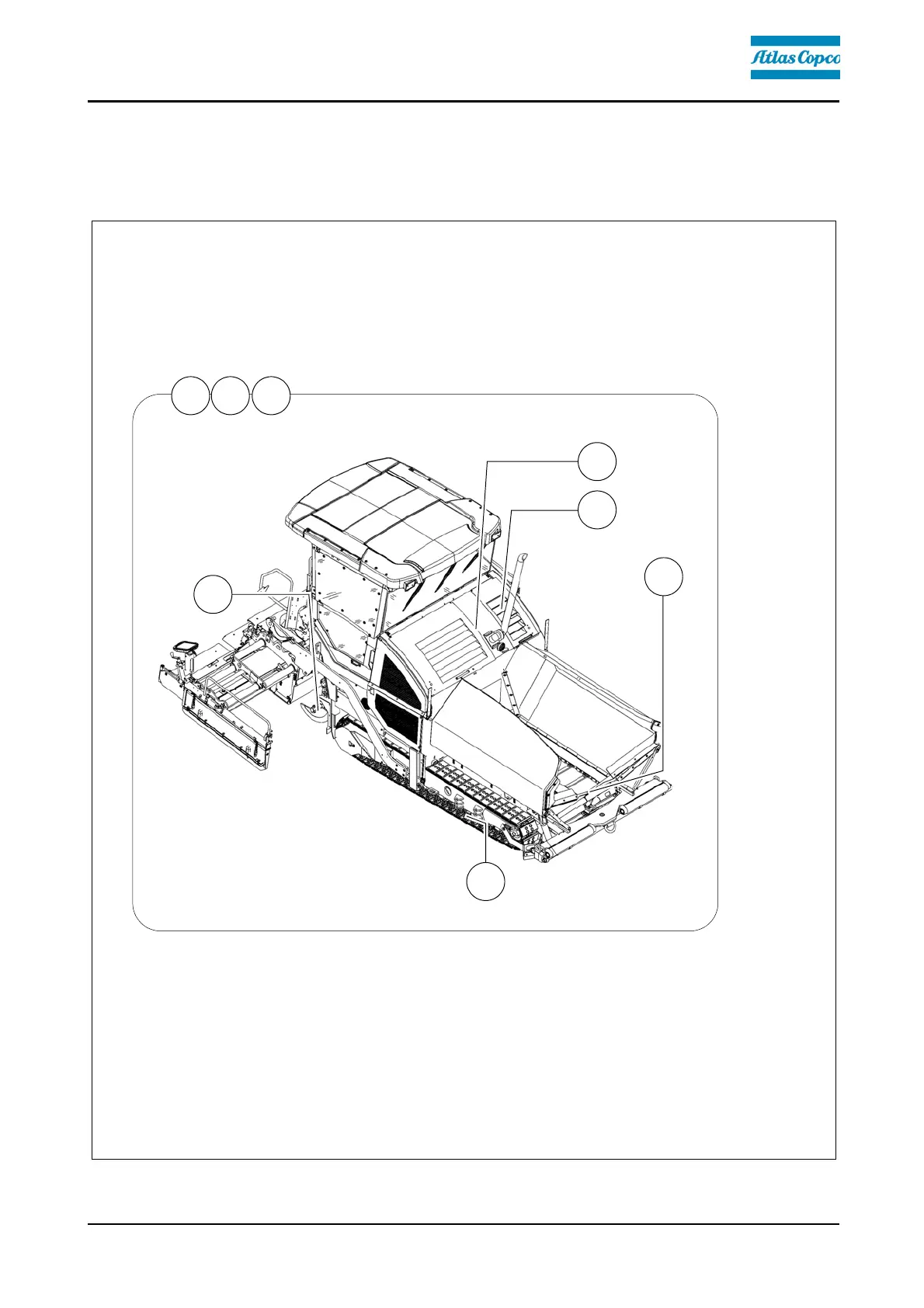 Atlas Copco