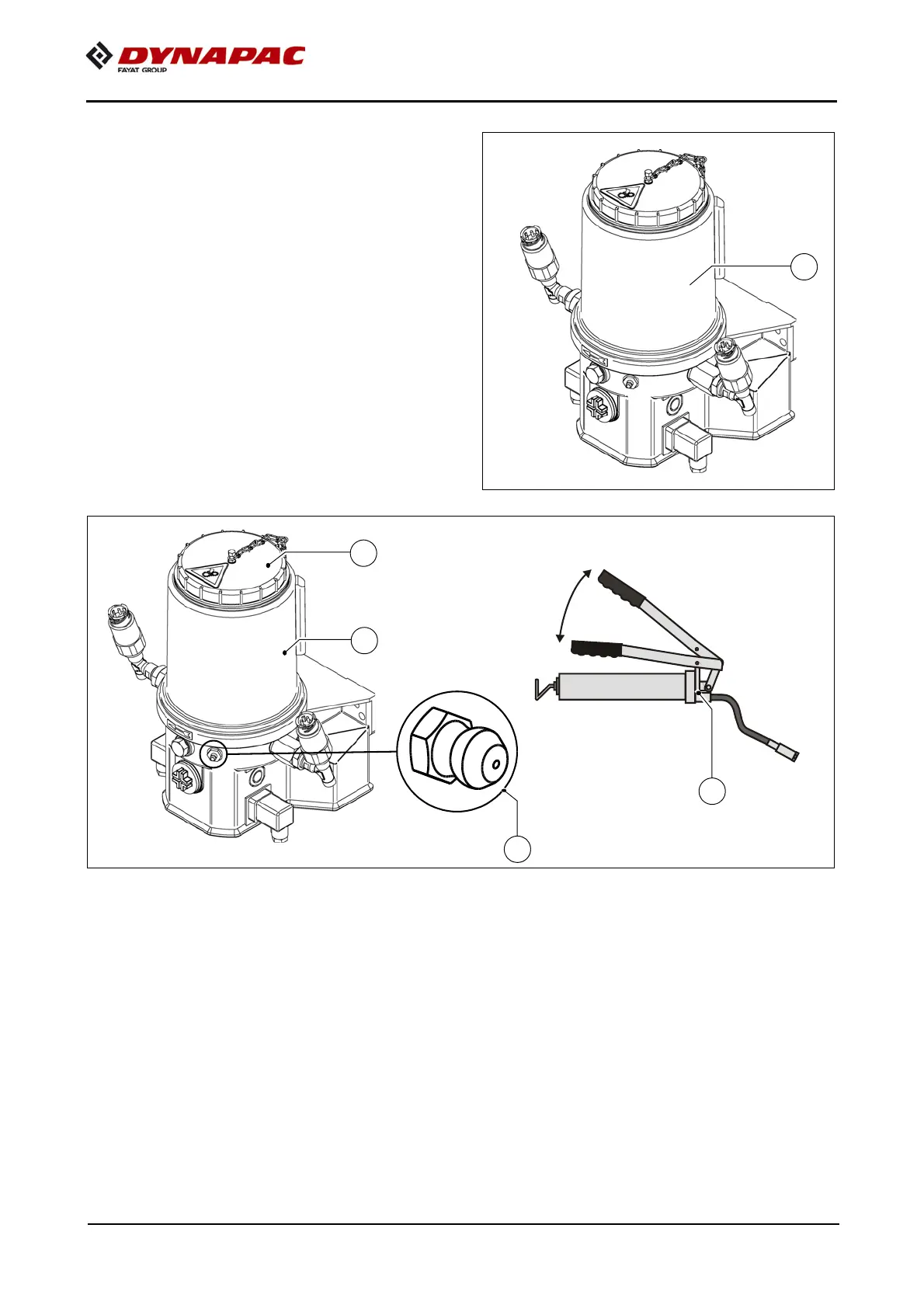 DYNAPAC
FAYAT GROUP