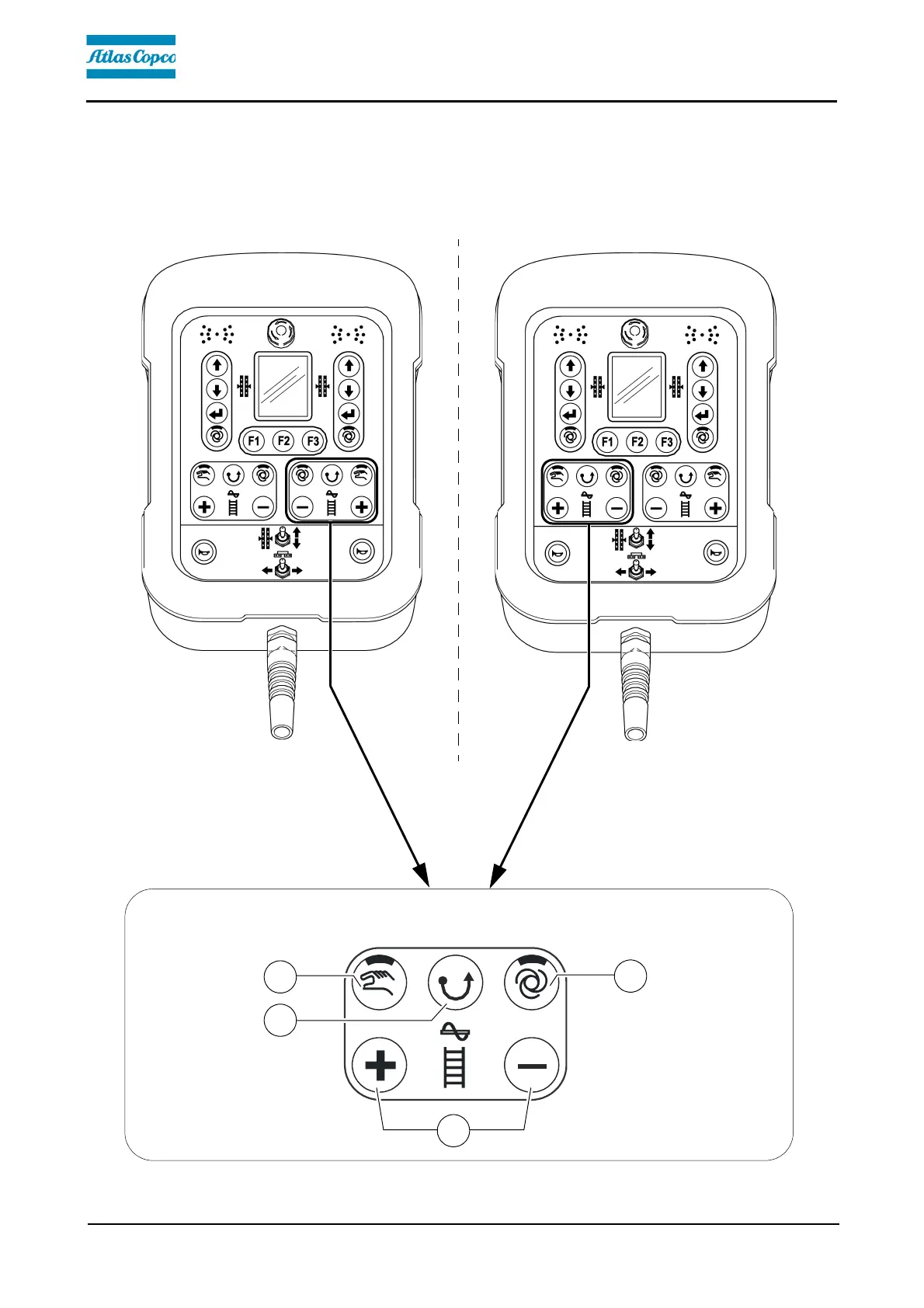 Atlas Copco

F1 F2 F3

F1 F2 F3