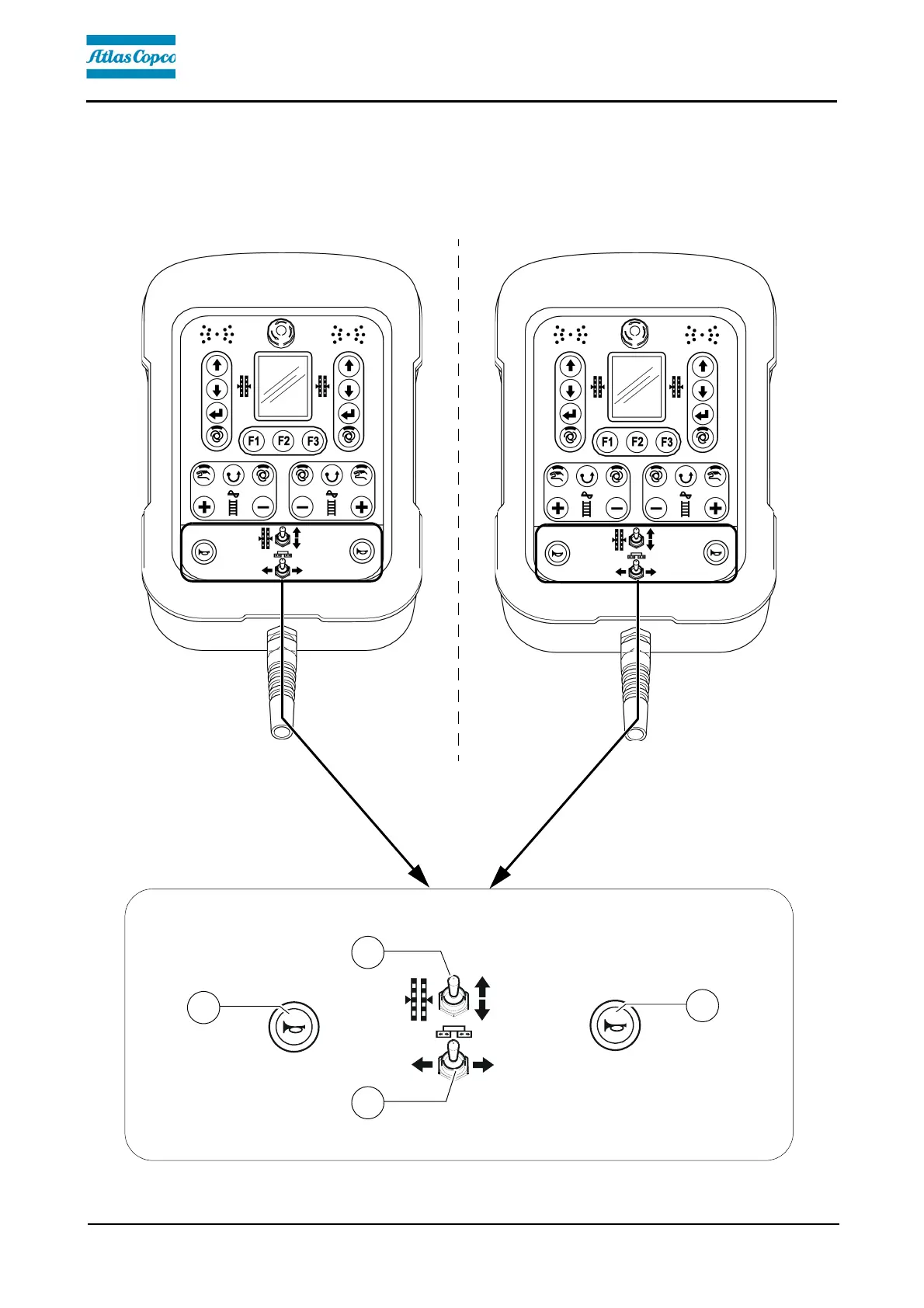 Atlas Copco

F1 F2 F3

F1 F2 F3