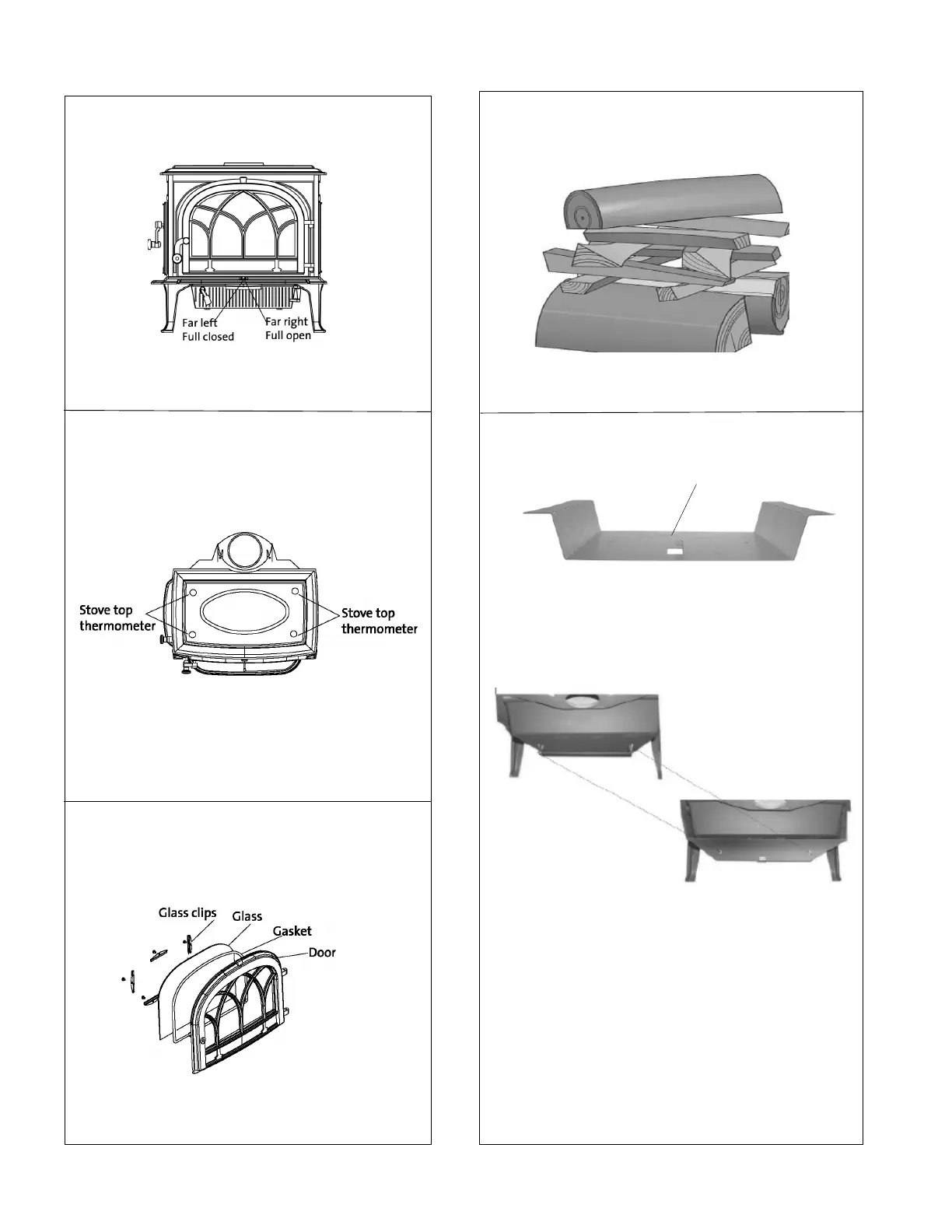 Far left
Full closed

Far right
Full open

Stove top
thermometer

Stove top
thermometer

Glass clips

Glass

Gasket

Door