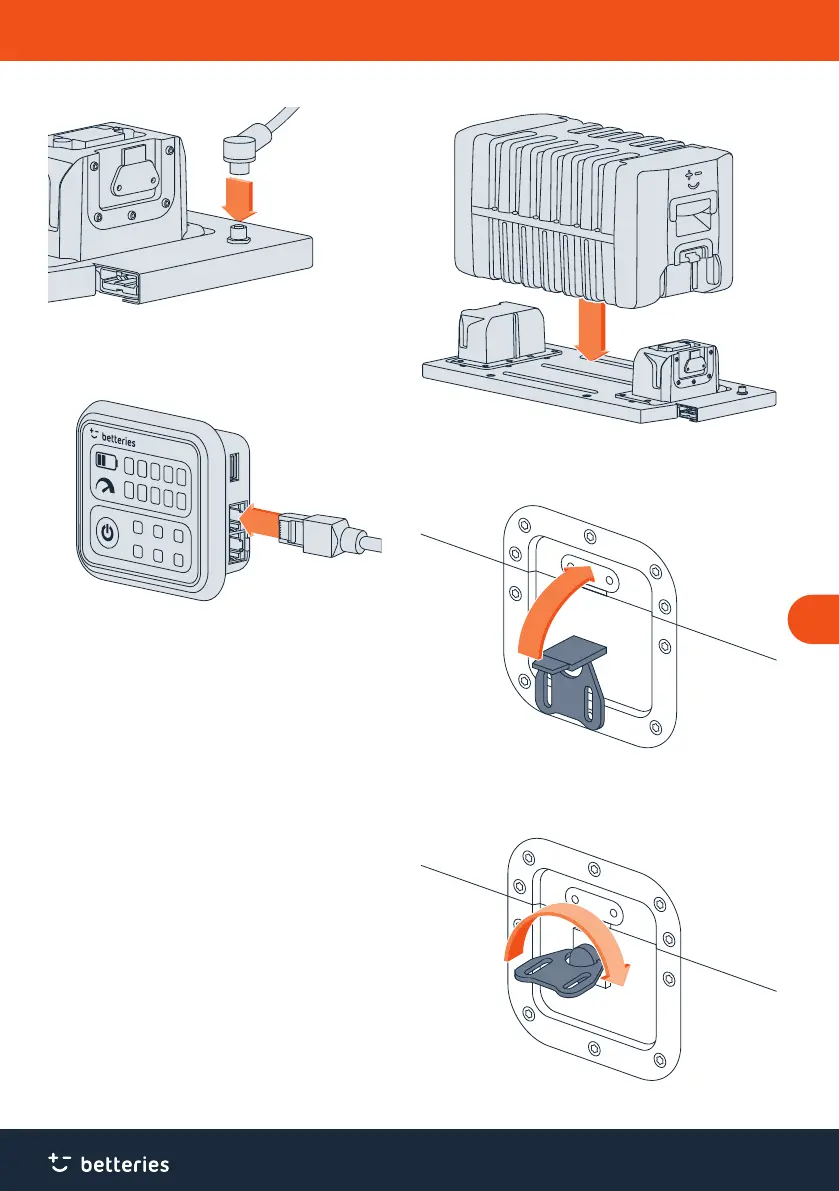 betteries

betteries