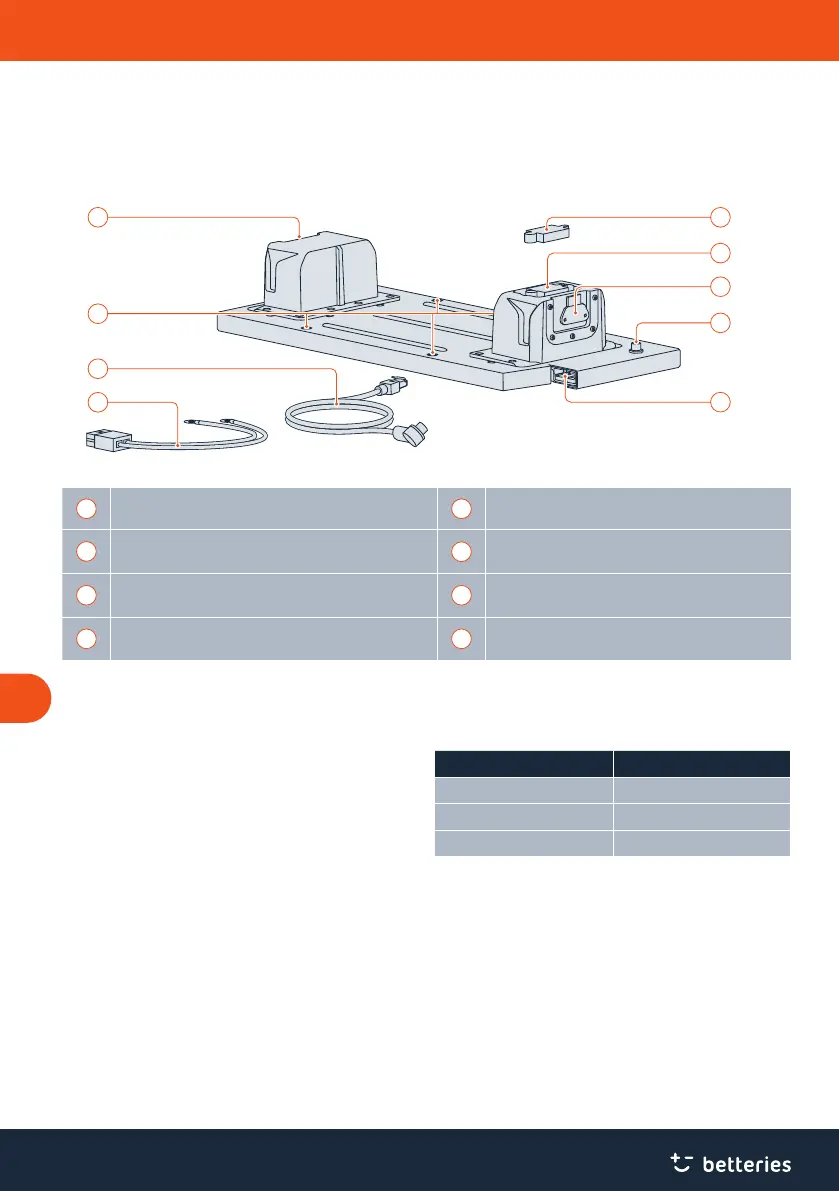 betteries