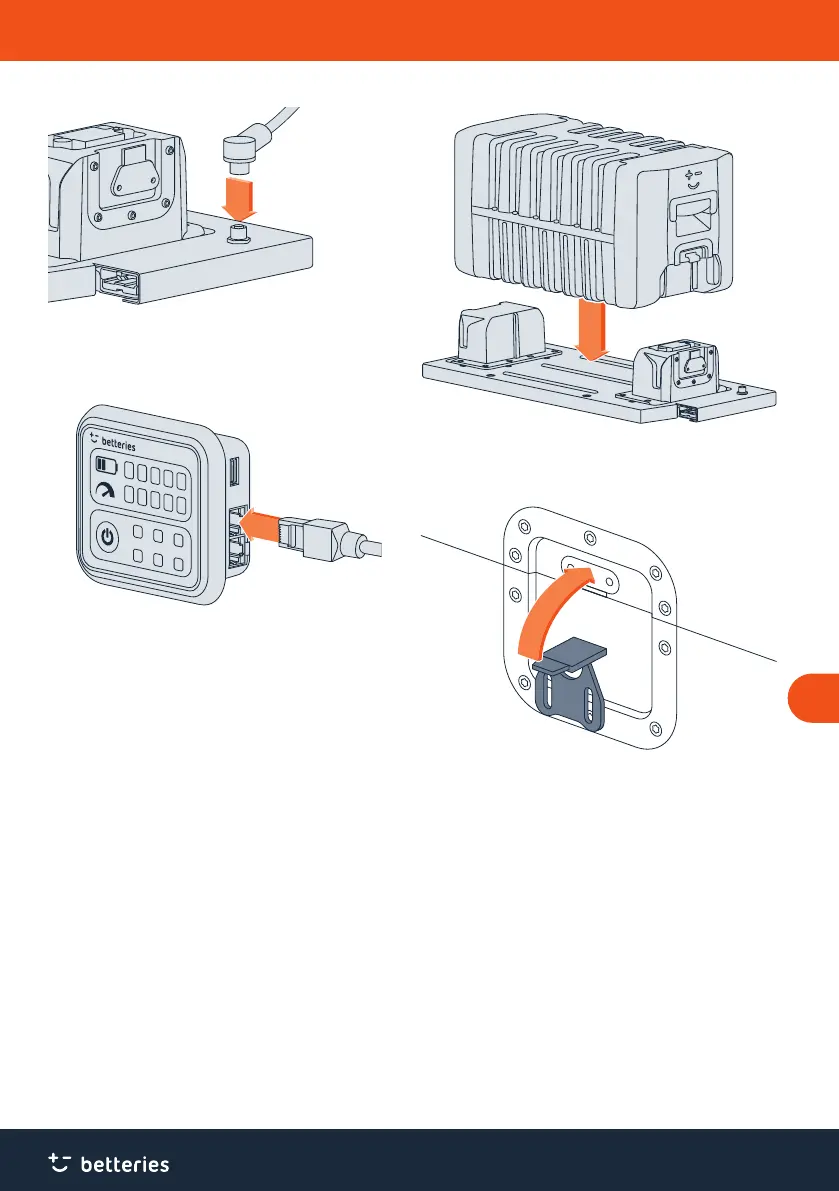 betteries

betteries