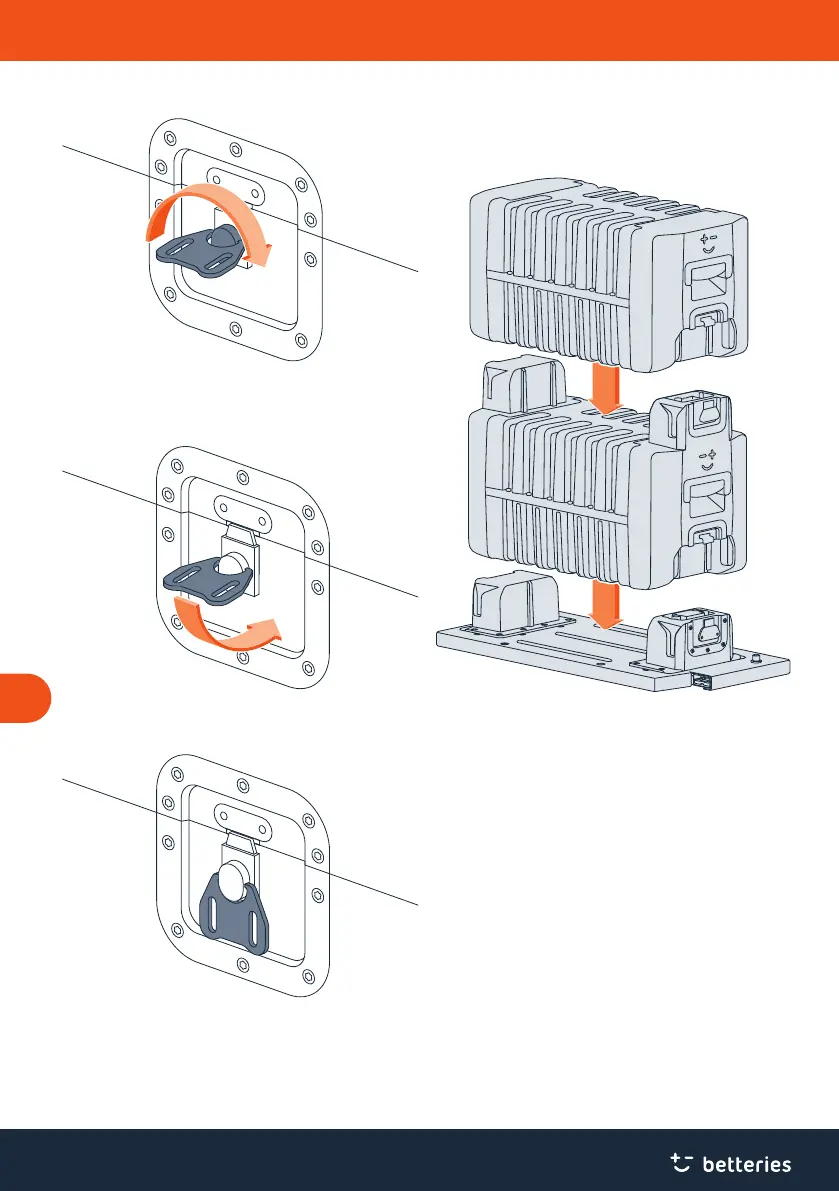 betteries