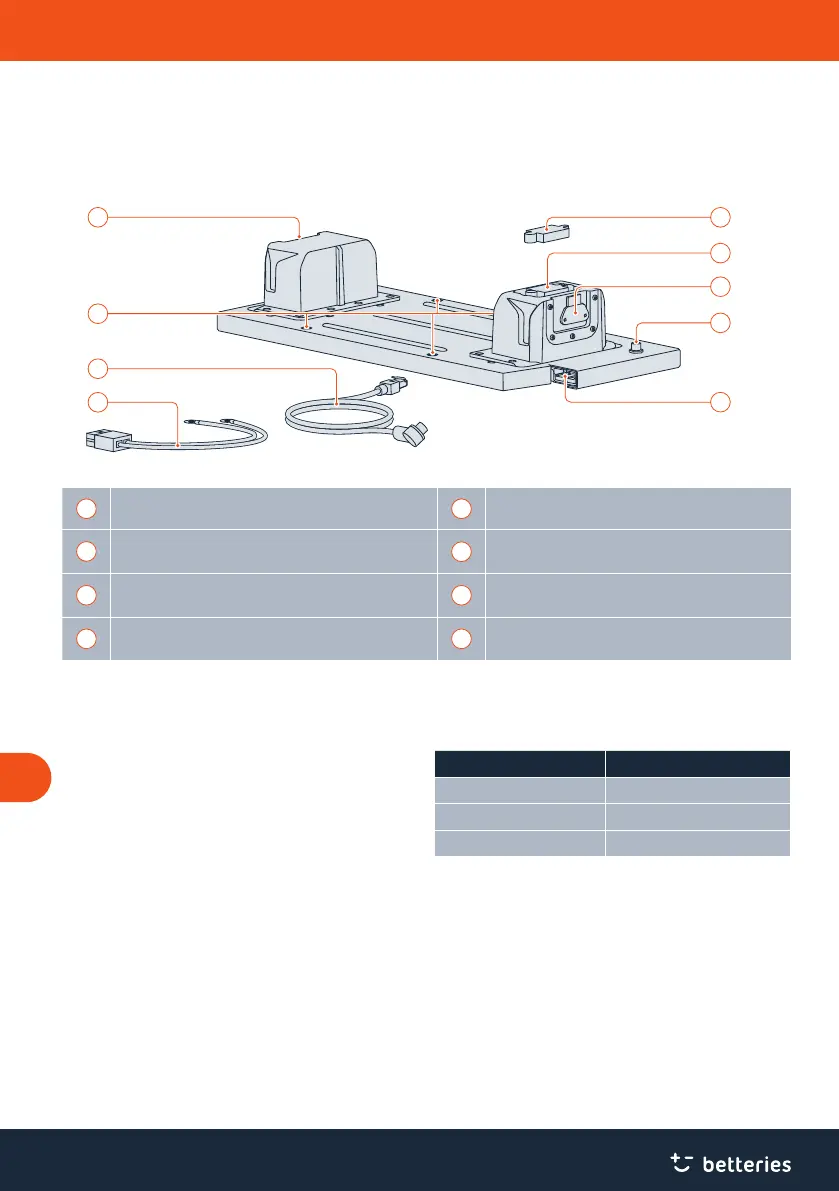 betteries