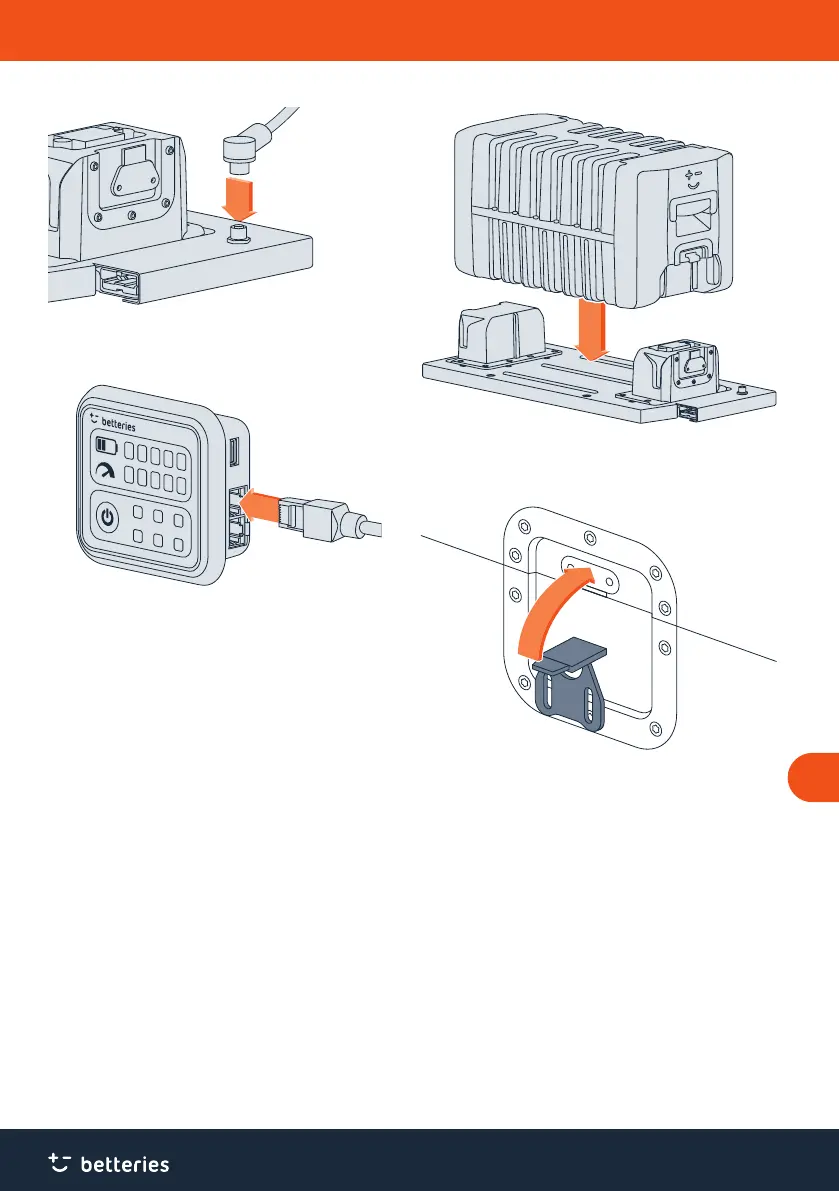 betteries

betteries