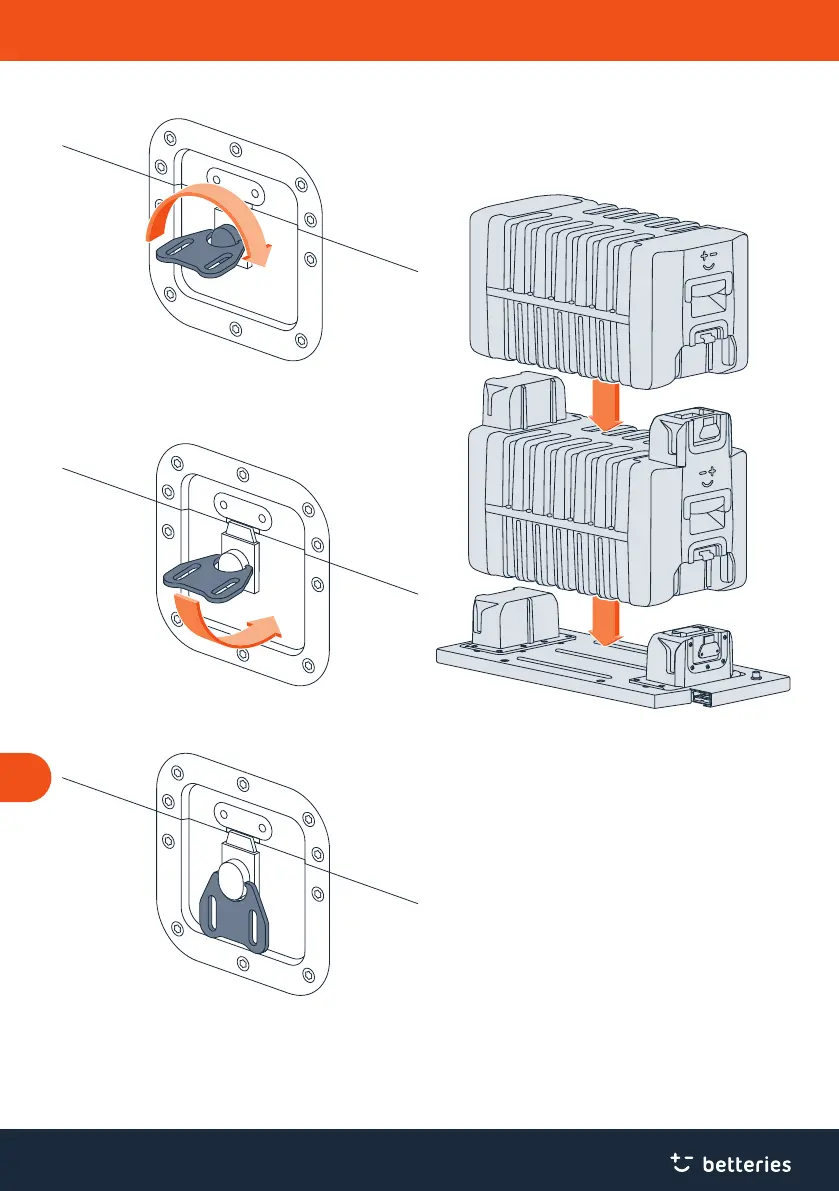 betteries