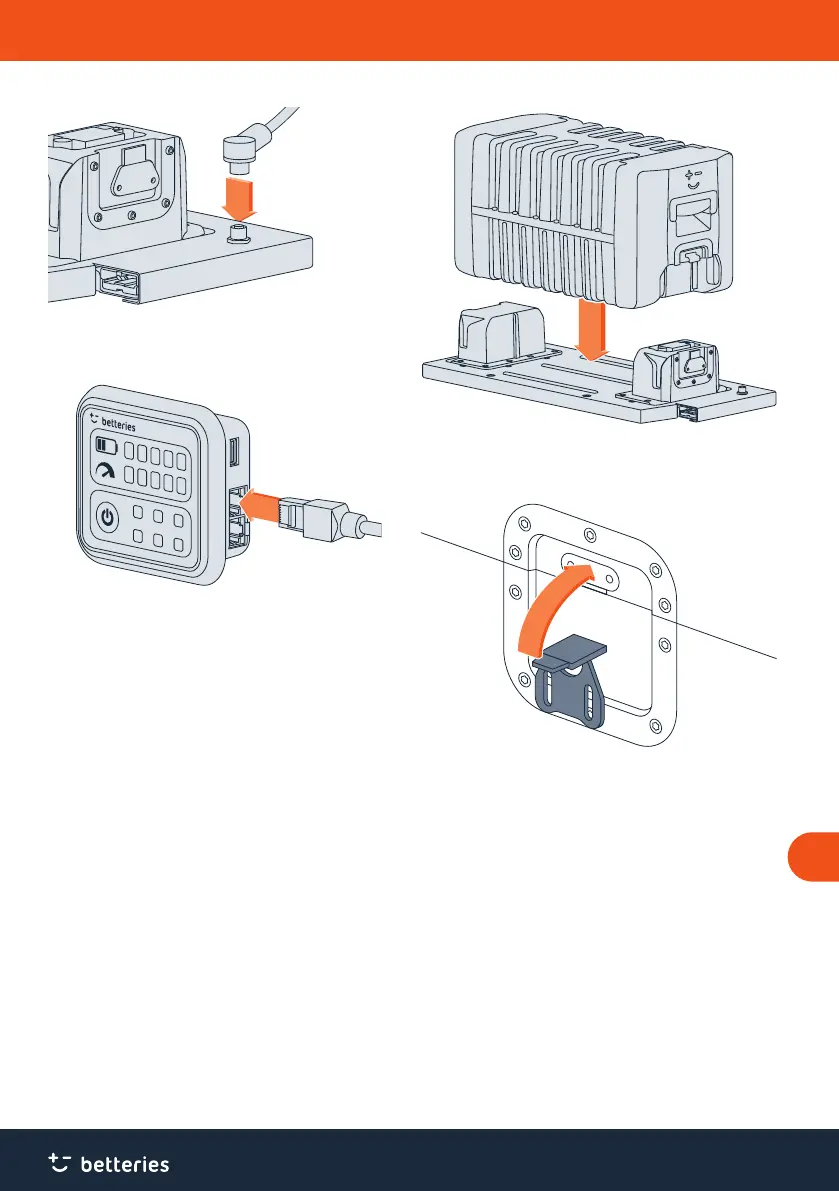 betteries

betteries