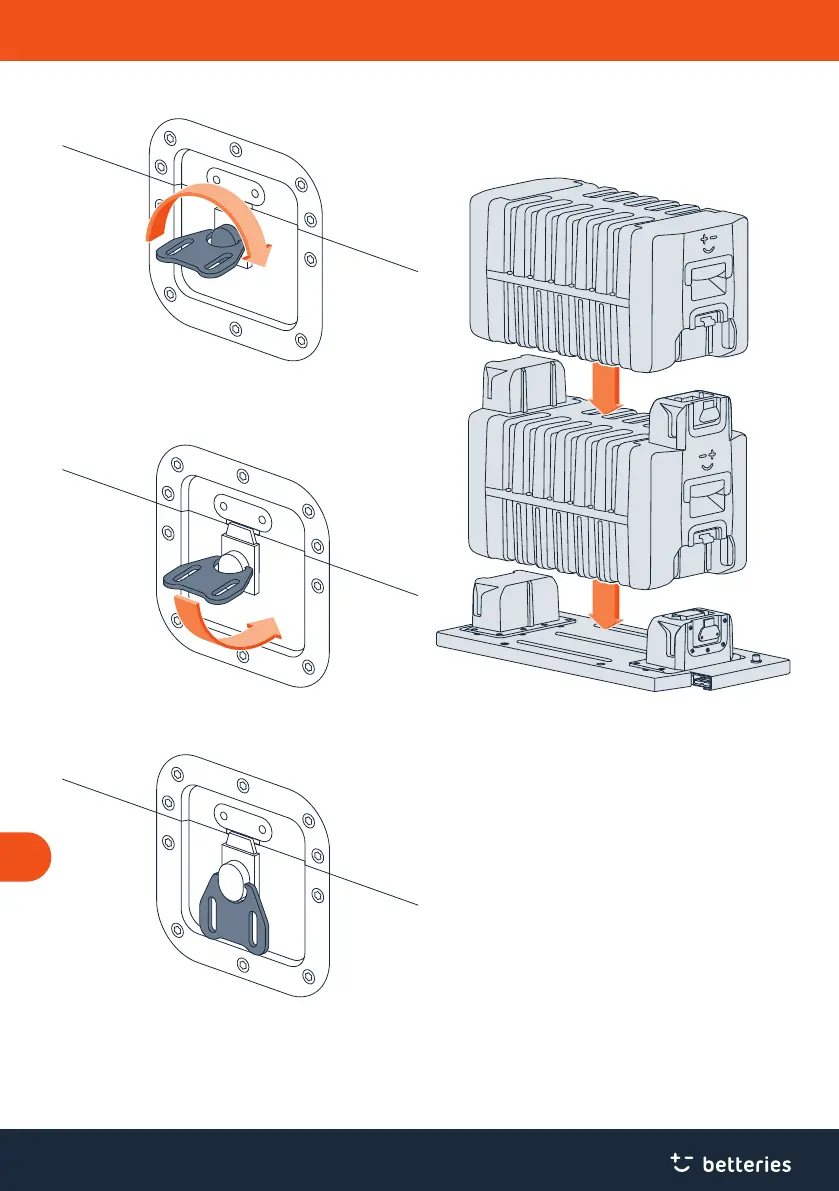 betteries