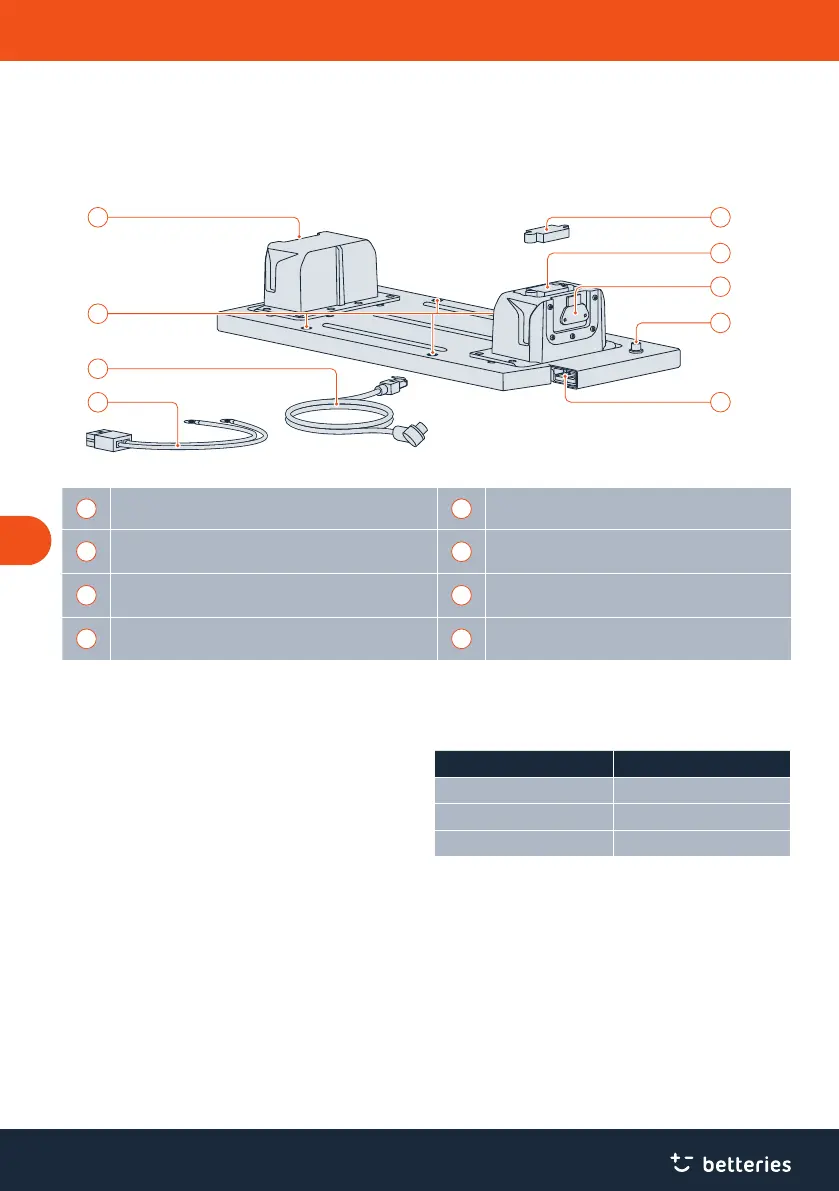 betteries