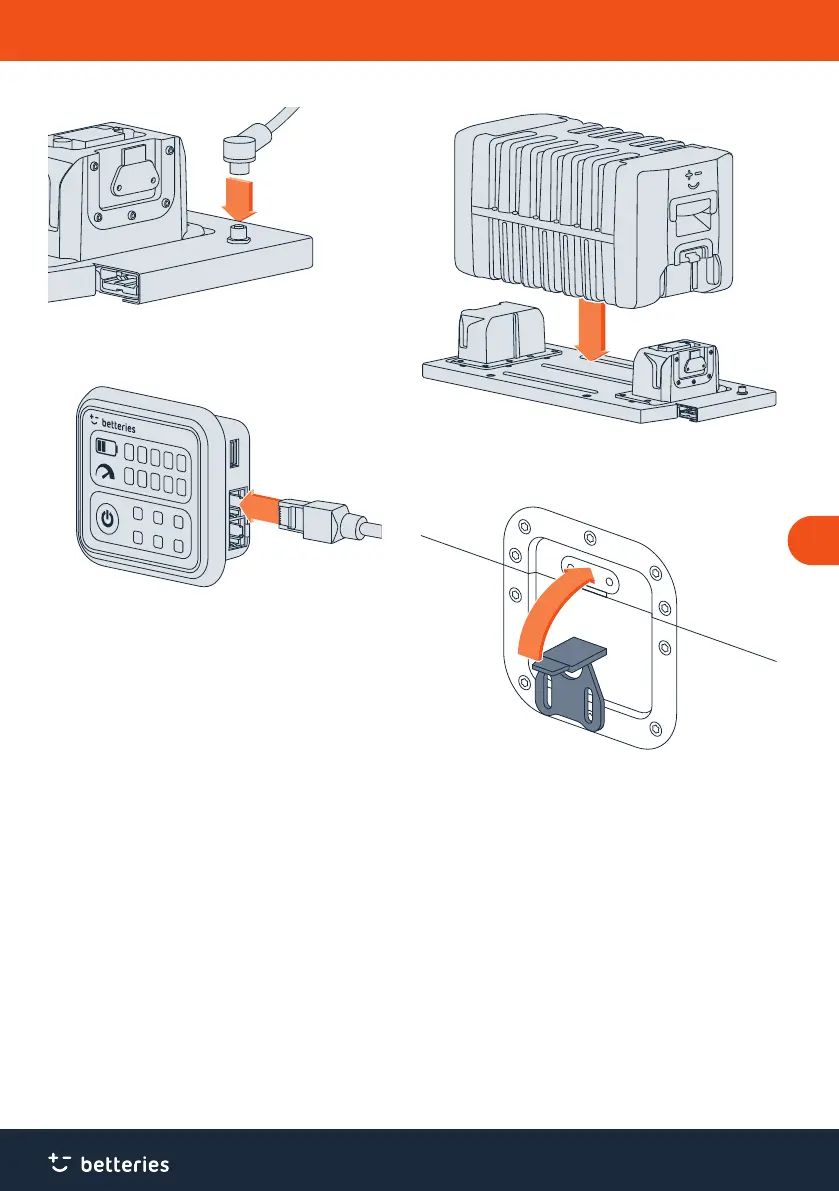 betteries

betteries