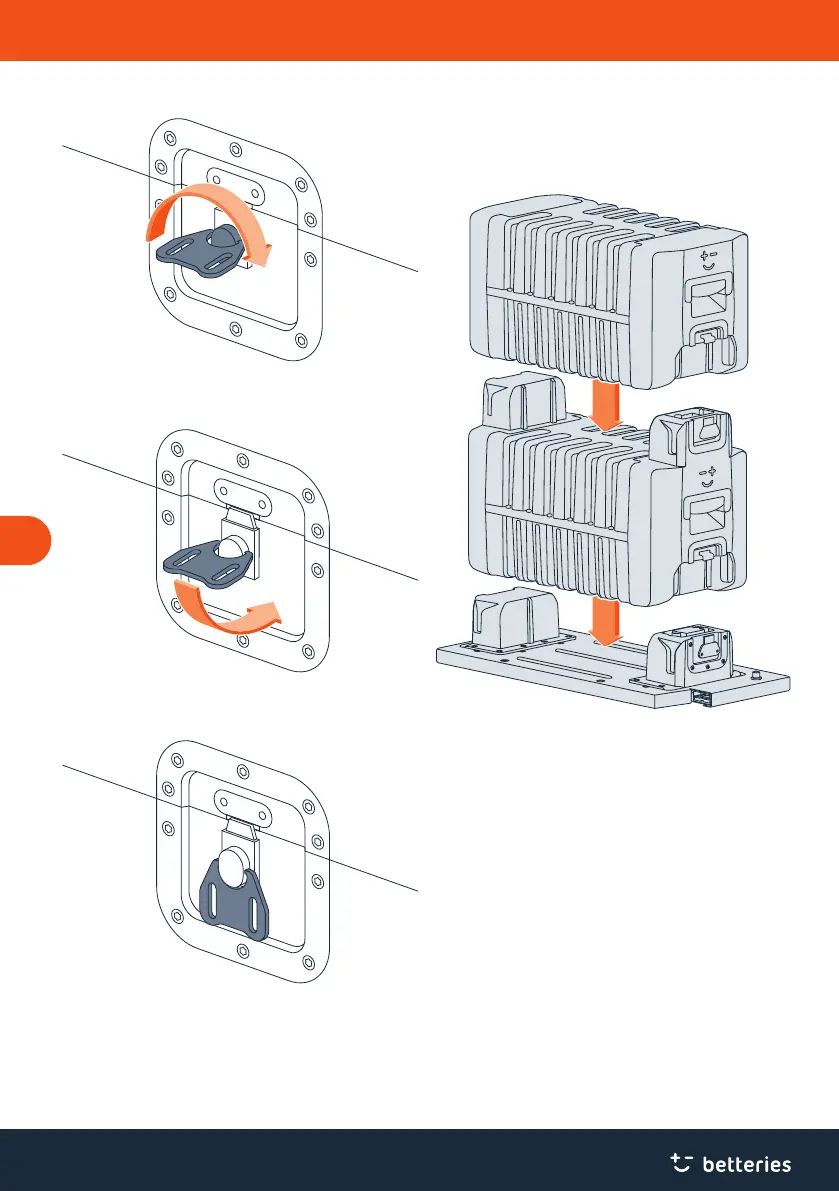 betteries