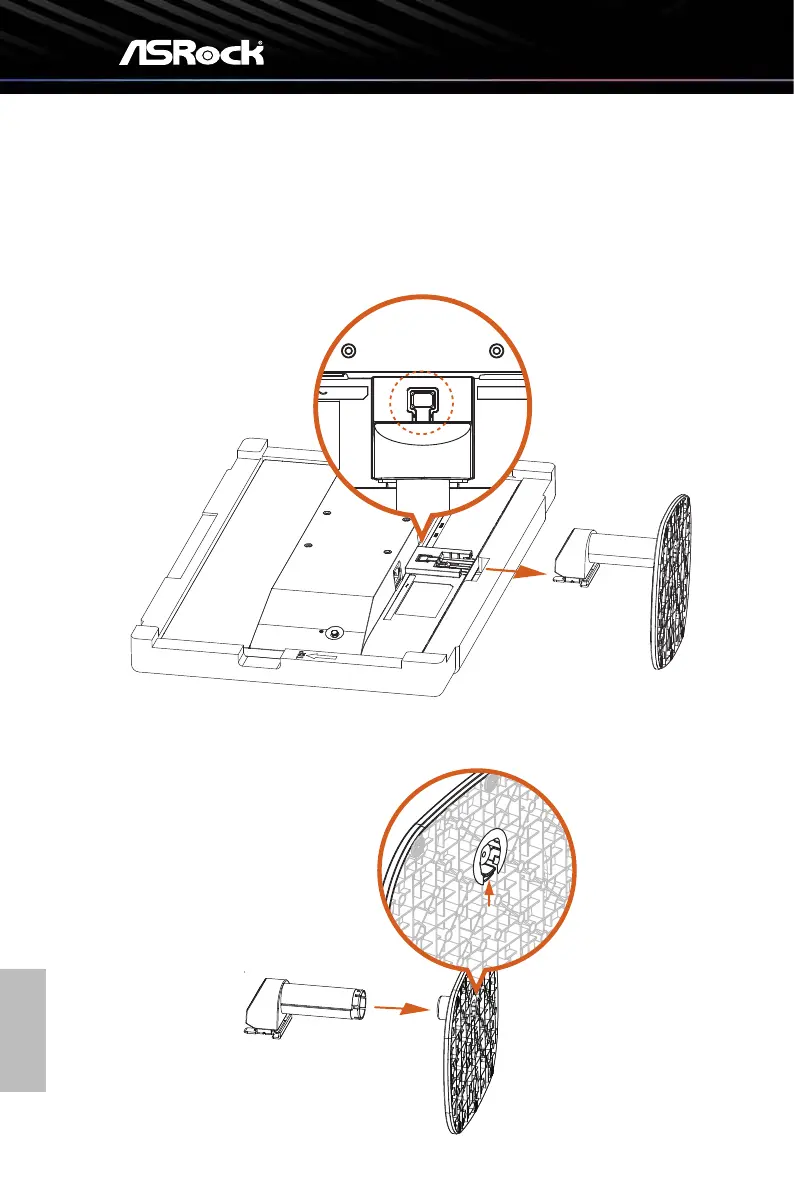 ASRock