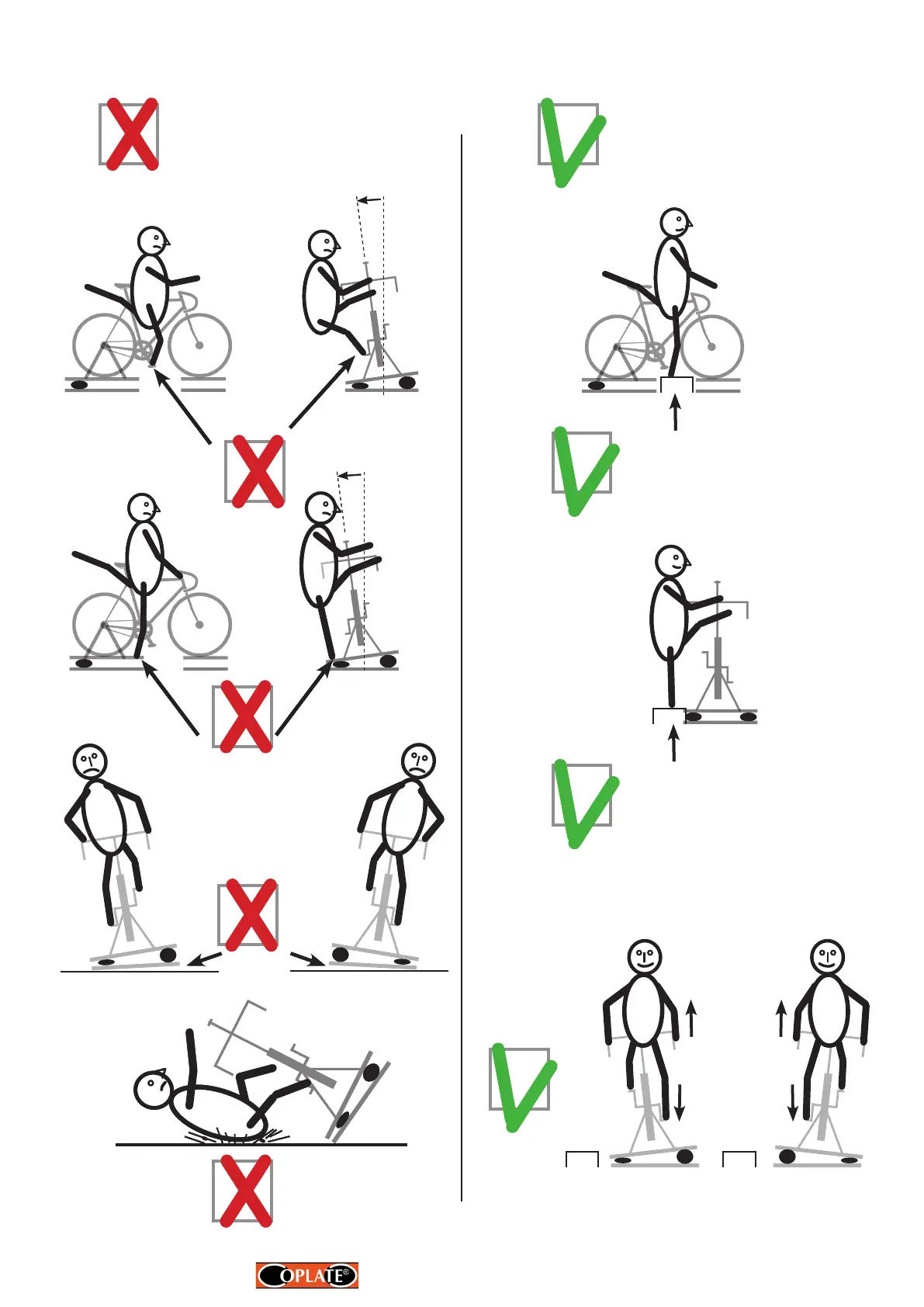 OPLATE®