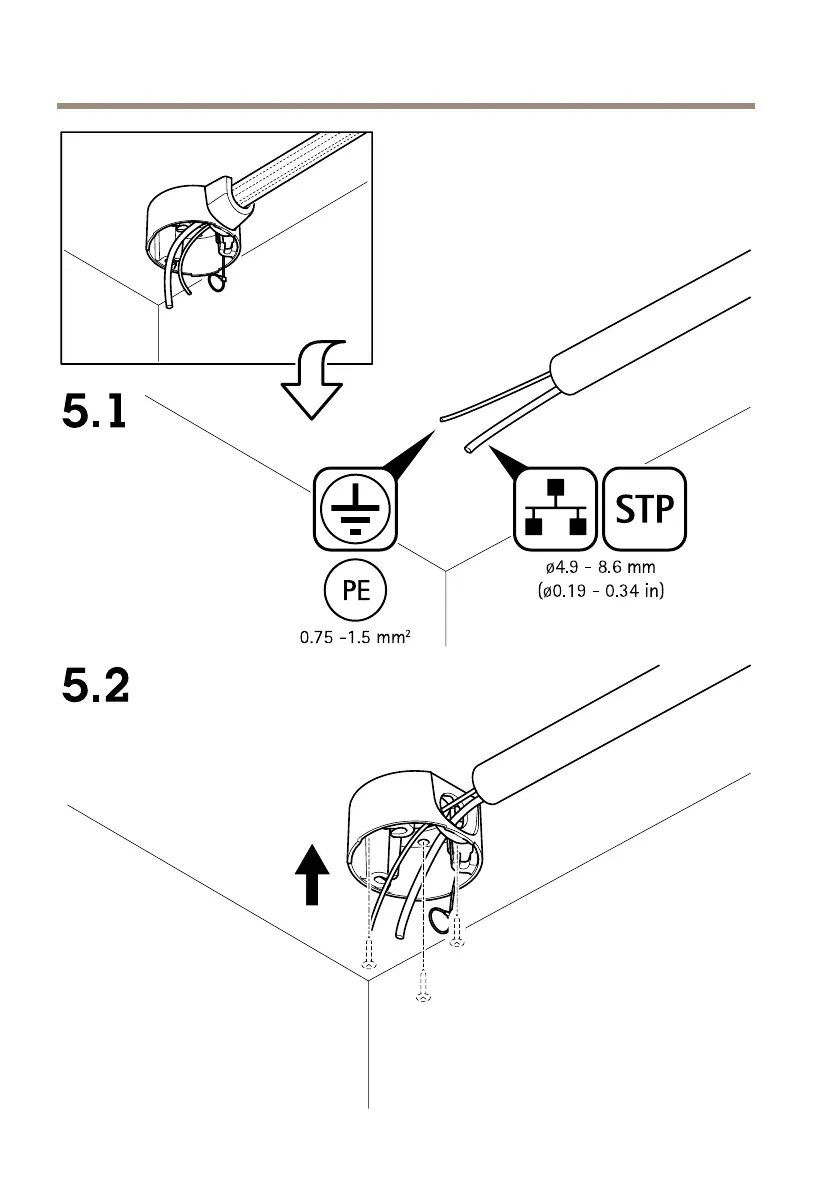 5.1

PE

0.75 -1.5 mm$^2$

STP

ø4.9 - 8.6 mm
(ø0.19 - 0.34 in)

5.2