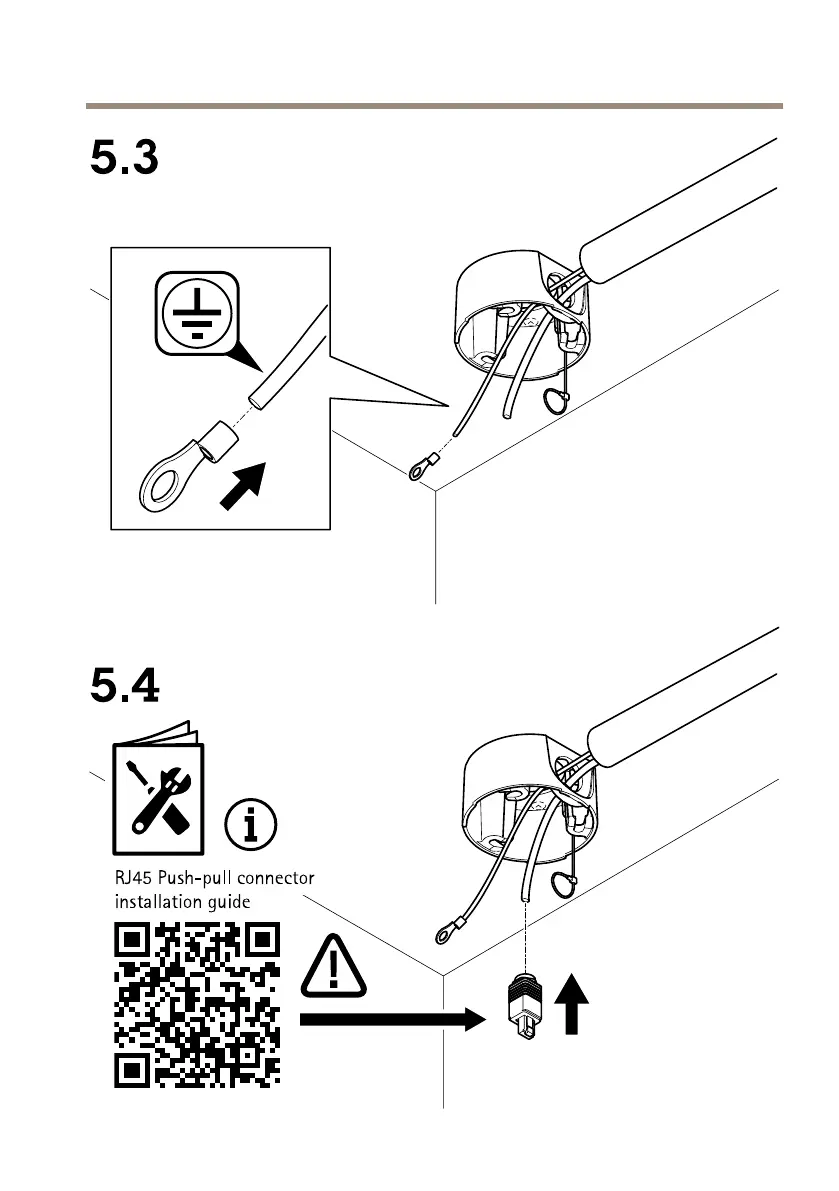 5.3

5.4

RJ45 Push-pull connector installation guide