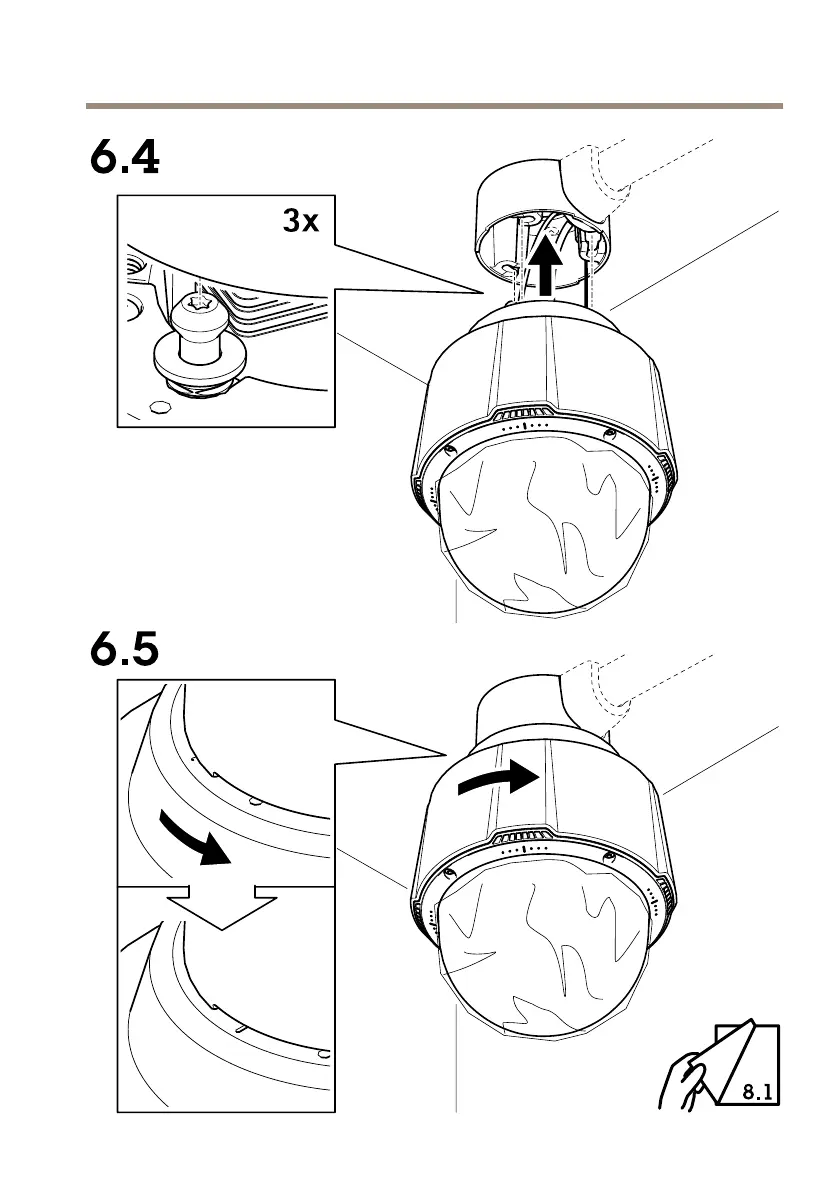 6.4

3x

6.5

8.1