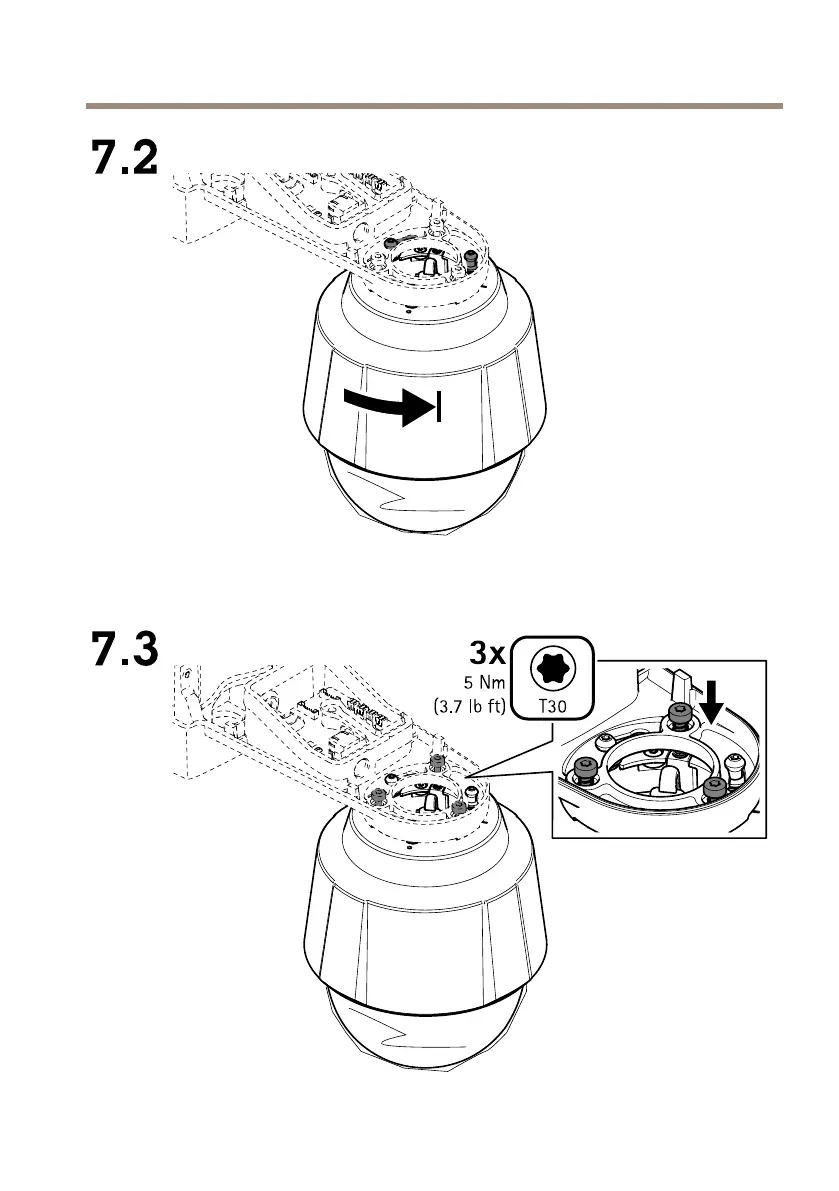 7.2

7.3

3x
5 Nm
(3.7 lb ft)
T30